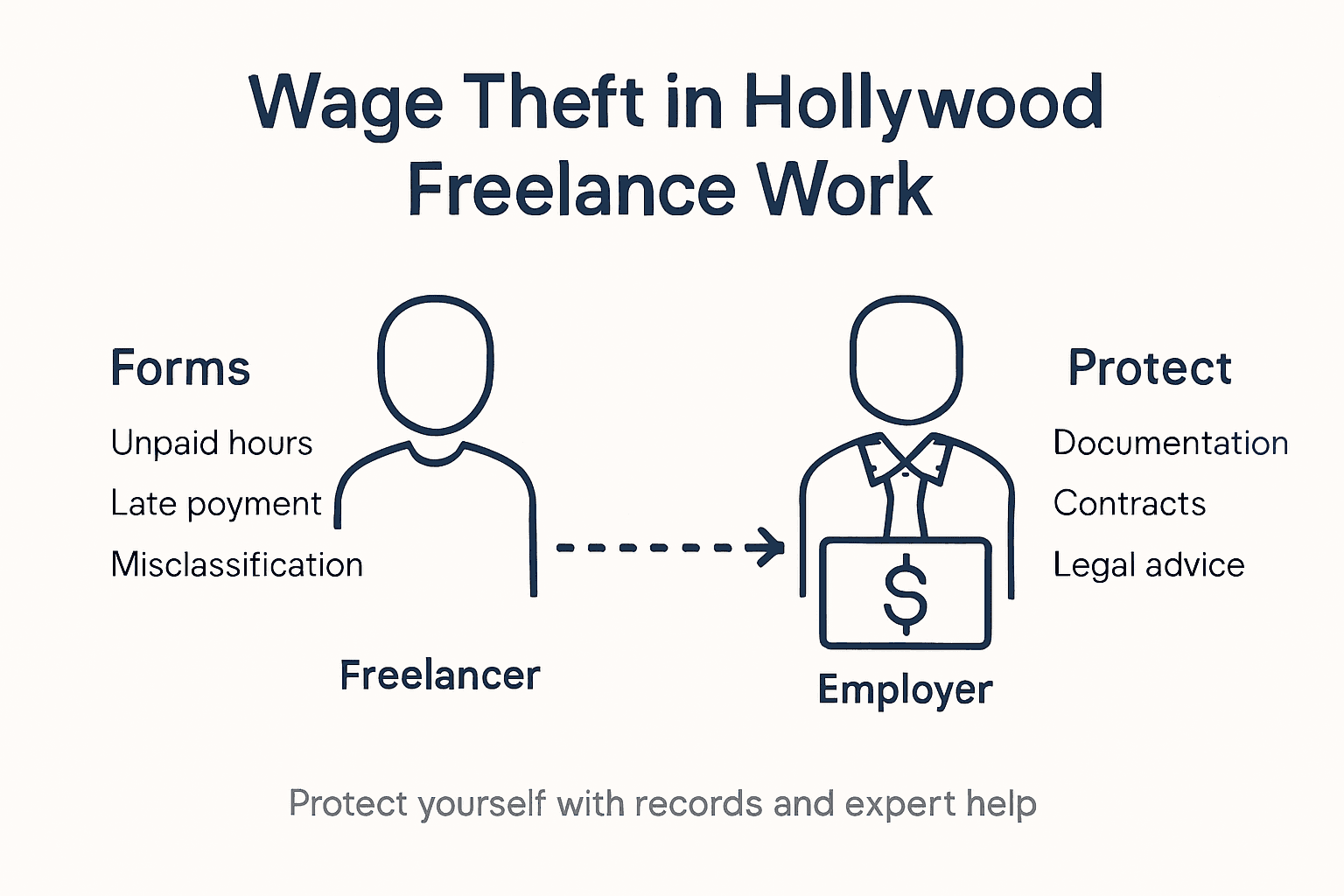 Wage Theft in Hollywood Freelance Work

Forms
Unpaid hours
Late poyment
Misclassification

Freelancer

$

Employer

Protect
Documentation
Contracts
Legal advice

Protect yourself with records and expert help