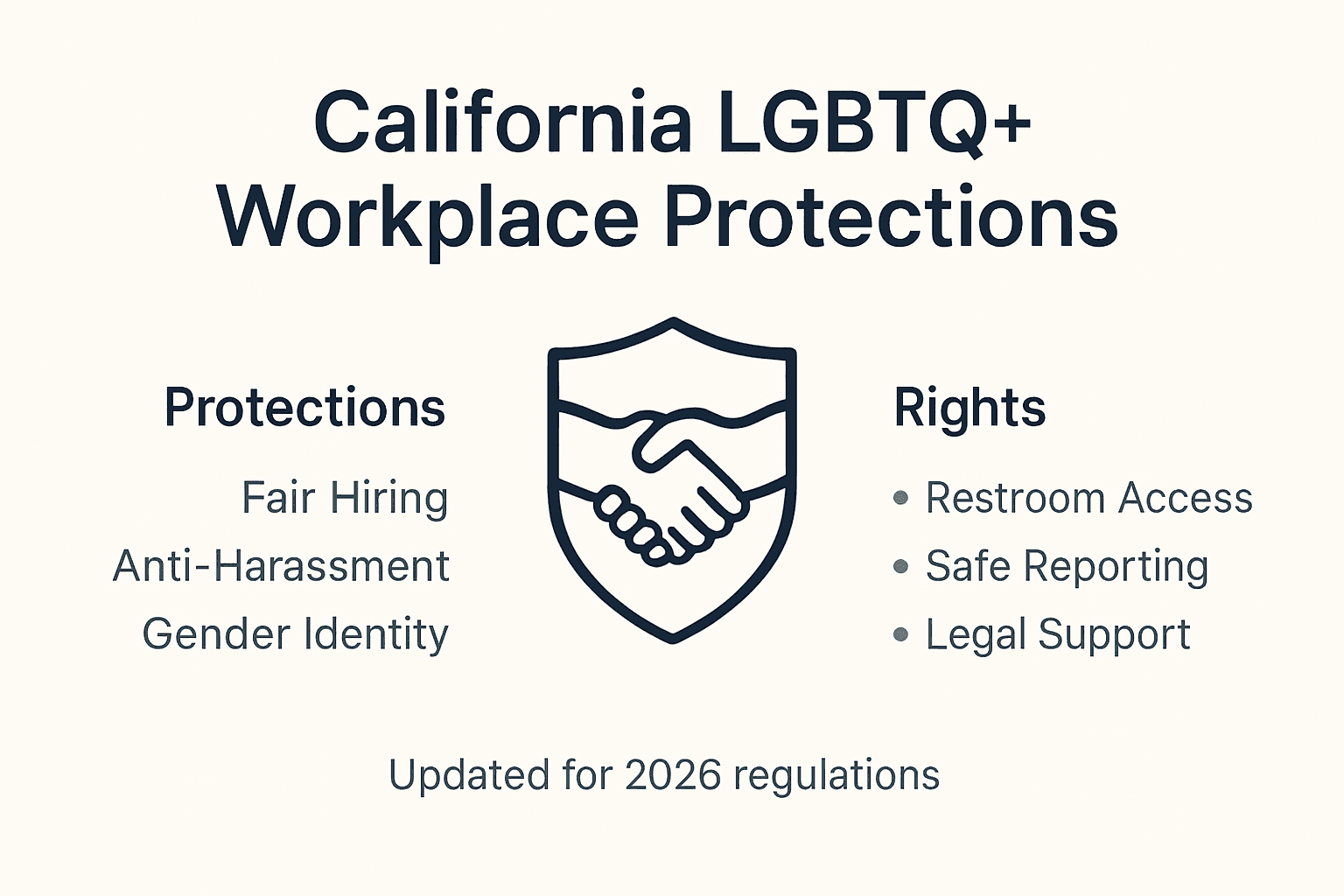 California LGBTQ+ Workplace Protections

Protections

Fair Hiring

Anti-Harassment

Gender Identity

Rights

• Restroom Access
• Safe Reporting
• Legal Support

Updated for 2026 regulations