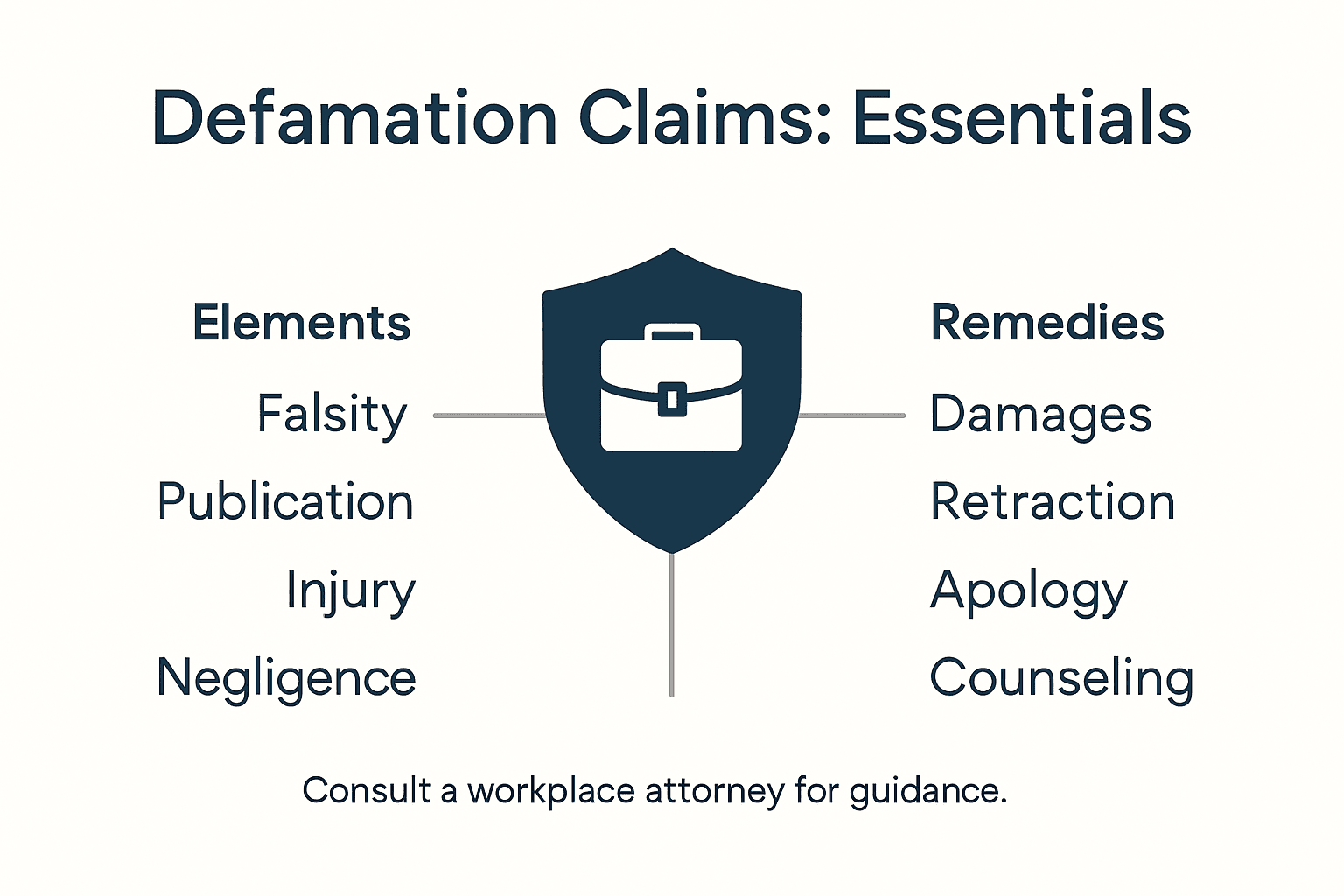 Defamation Claims: Essentials

Elements

Falsity

Publication

Injury

Negligence

Remedies

Damages

Retraction

Apology

Counseling

Consult a workplace attorney for guidance.