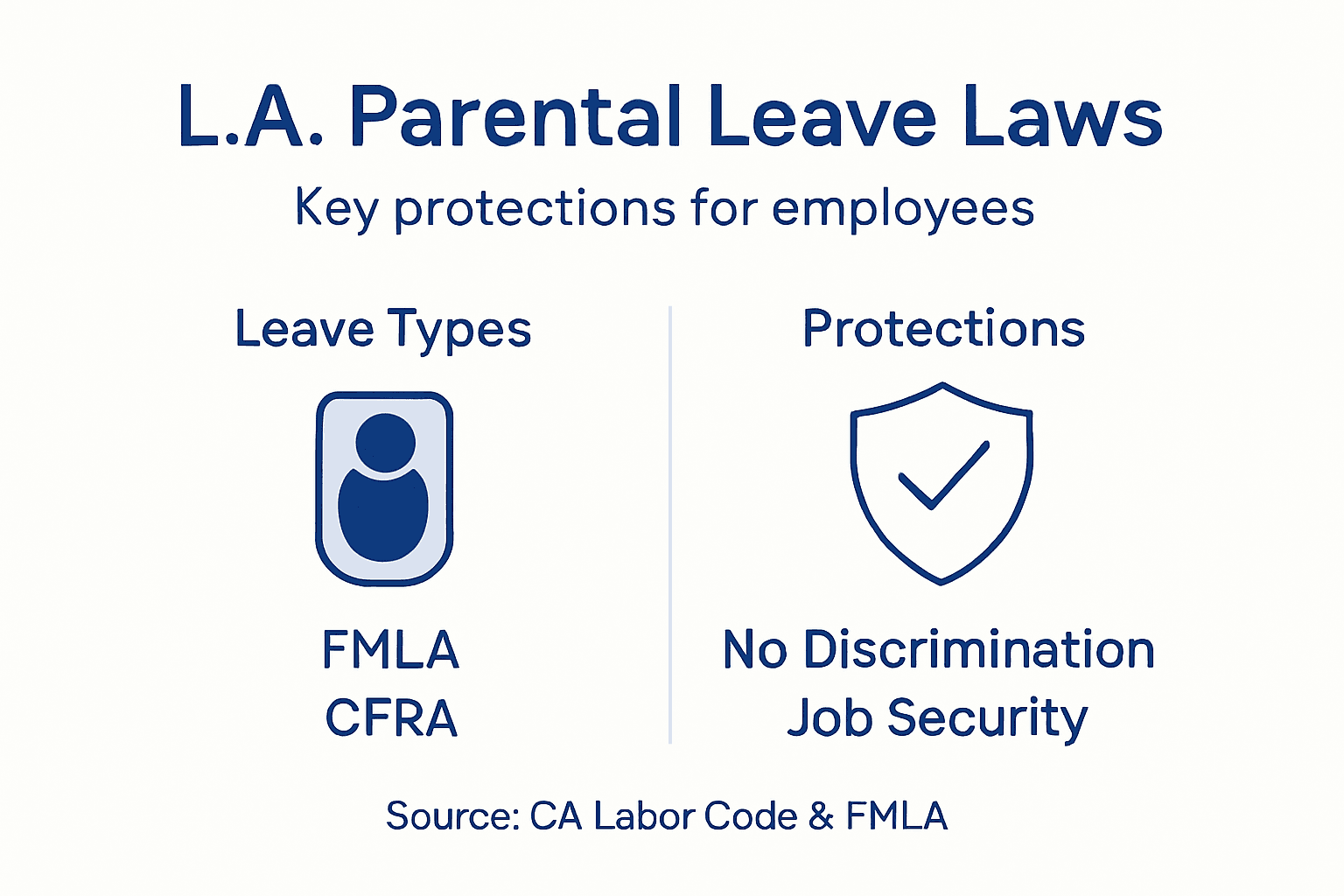 L.A. Parental Leave Laws

Key protections for employees

Leave Types

FMLA
CFRA

Protections

No Discrimination
Job Security

Source: CA Labor Code & FMLA