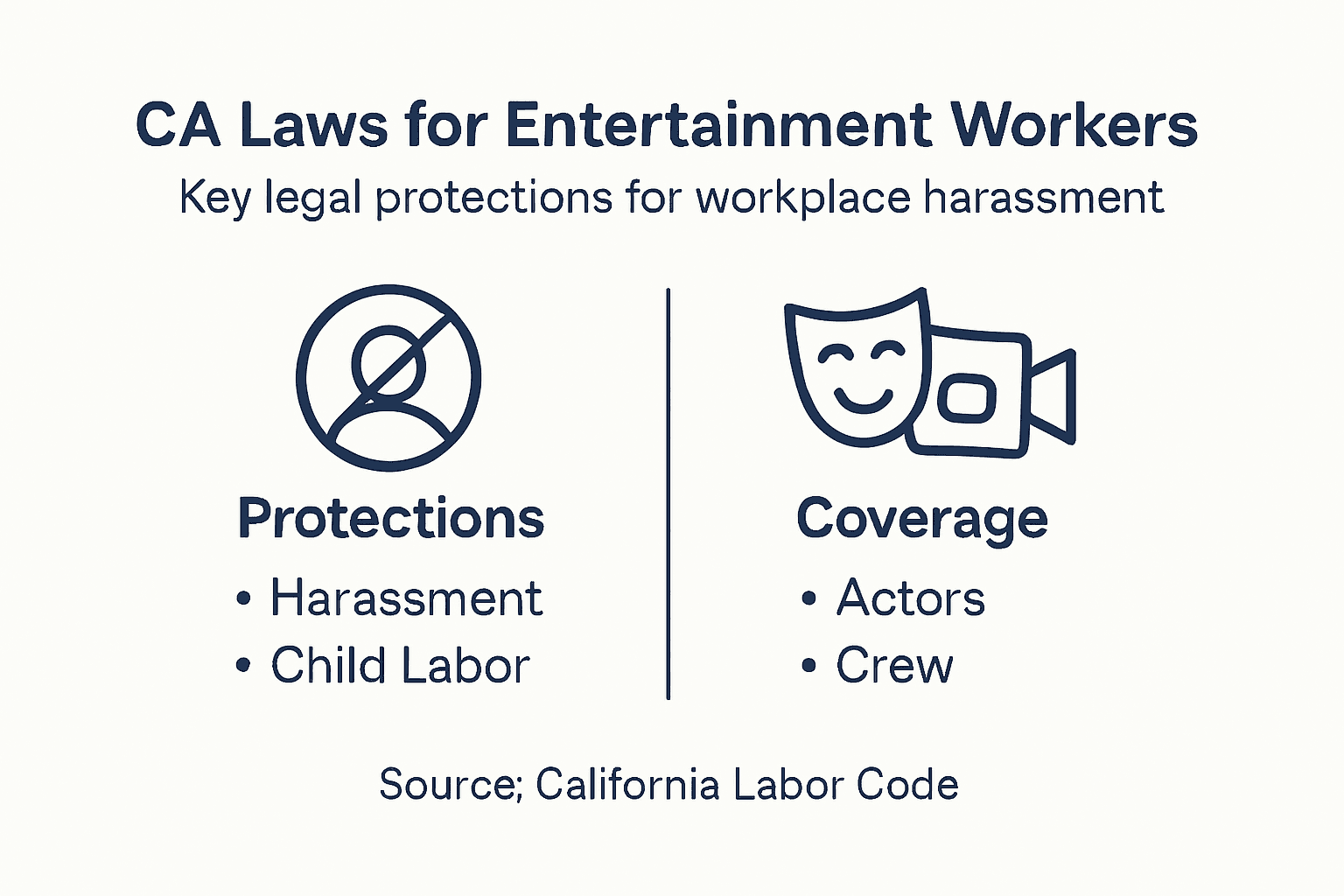 CA Laws for Entertainment Workers

Key legal protections for workplace harassment

Protections

• Harassment
• Child Labor

Coverage

• Actors
• Crew

Source; California Labor Code