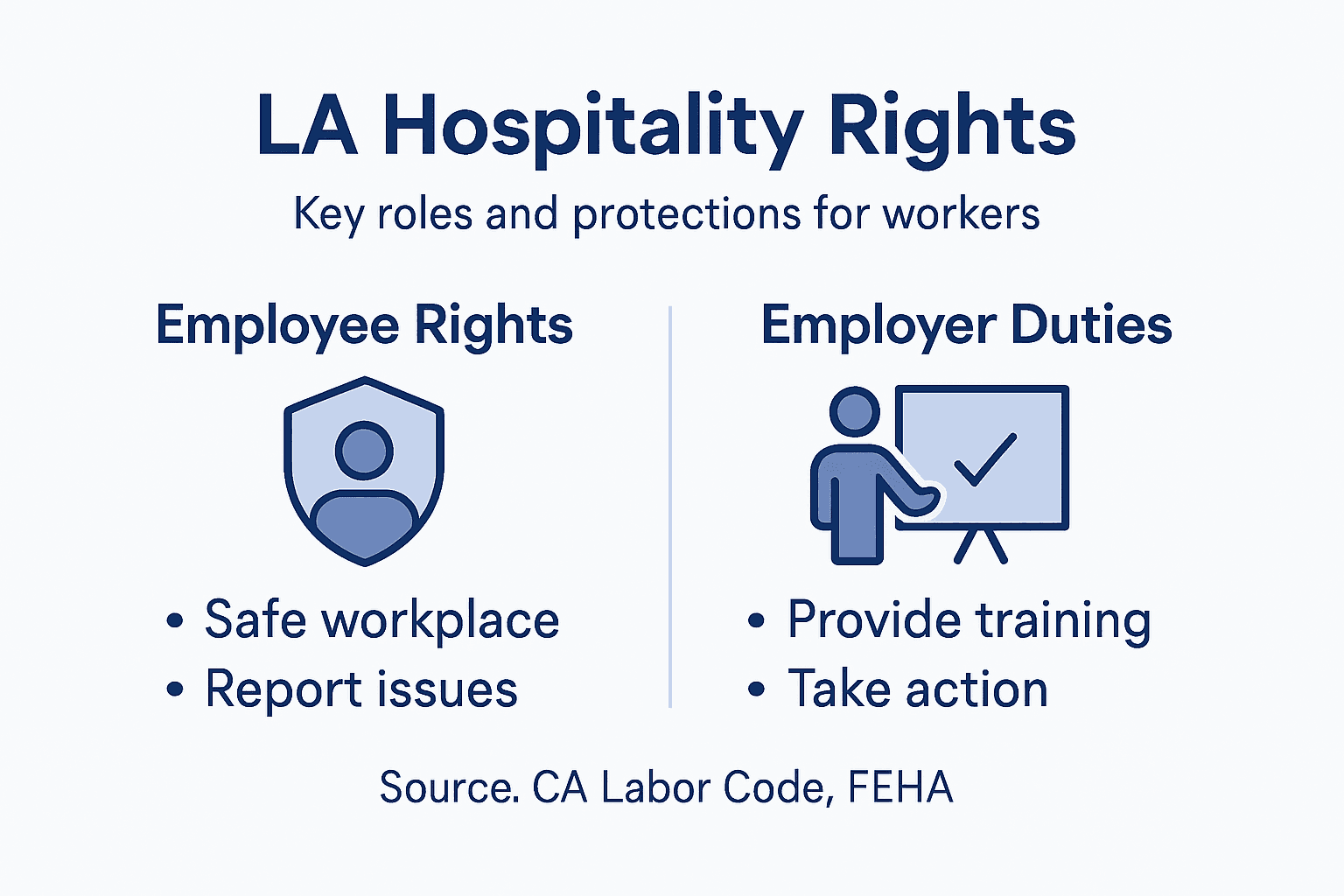 LA Hospitality Rights

Key roles and protections for workers

Employee Rights

• Safe workplace
• Report issues

Employer Duties

• Provide training
• Take action

Source. CA Labor Code, FEHA