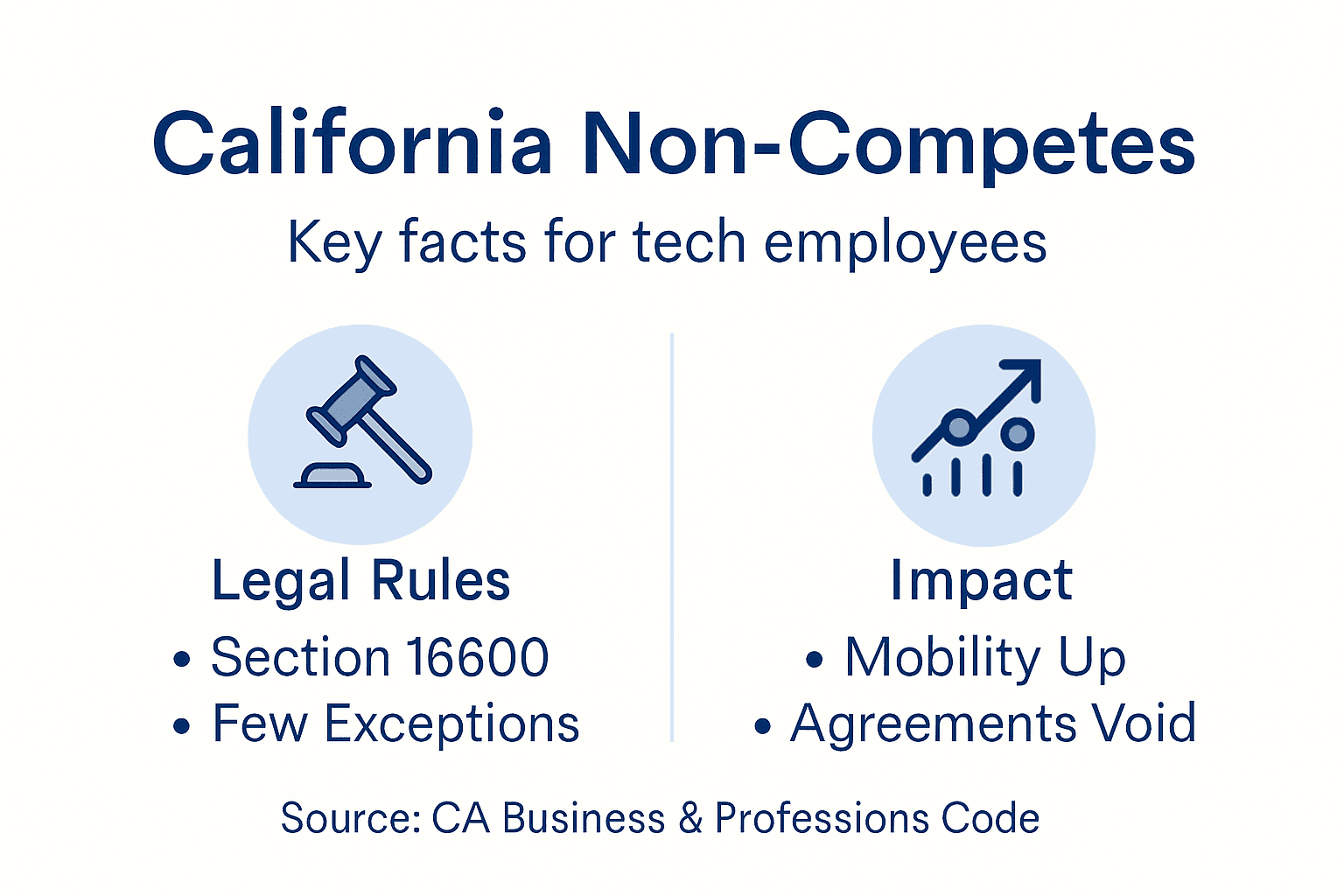 California Non-Competes

Key facts for tech employees

Legal Rules
• Section 16600
• Few Exceptions

Impact
• Mobility Up
• Agreements Void

Source: CA Business & Professions Code