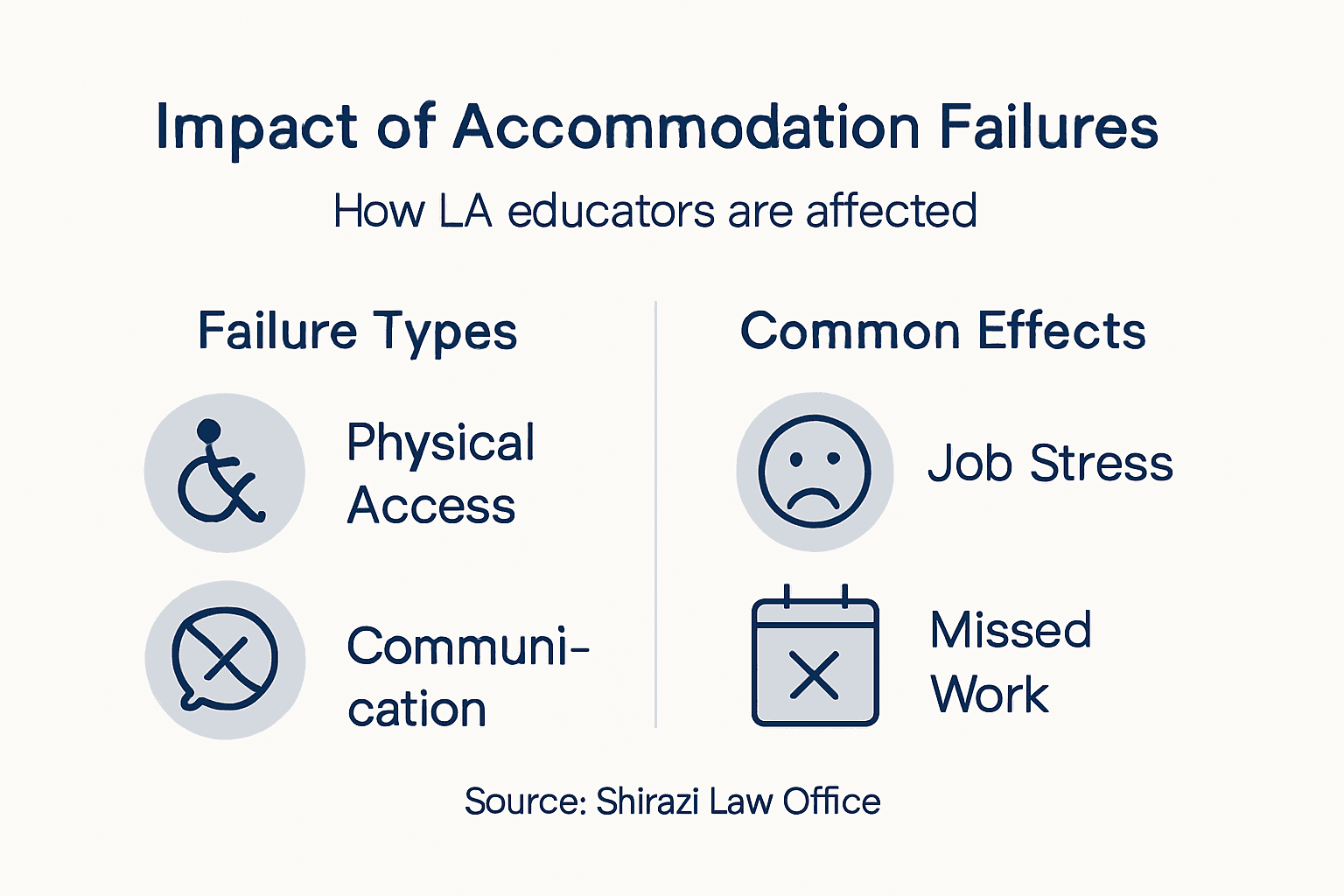 Impact of Accommodation Failures

How LA educators are affected

Failure Types

Physical Access

Communication

Common Effects

Job Stress

Missed Work

Source: Shirazi Law Office