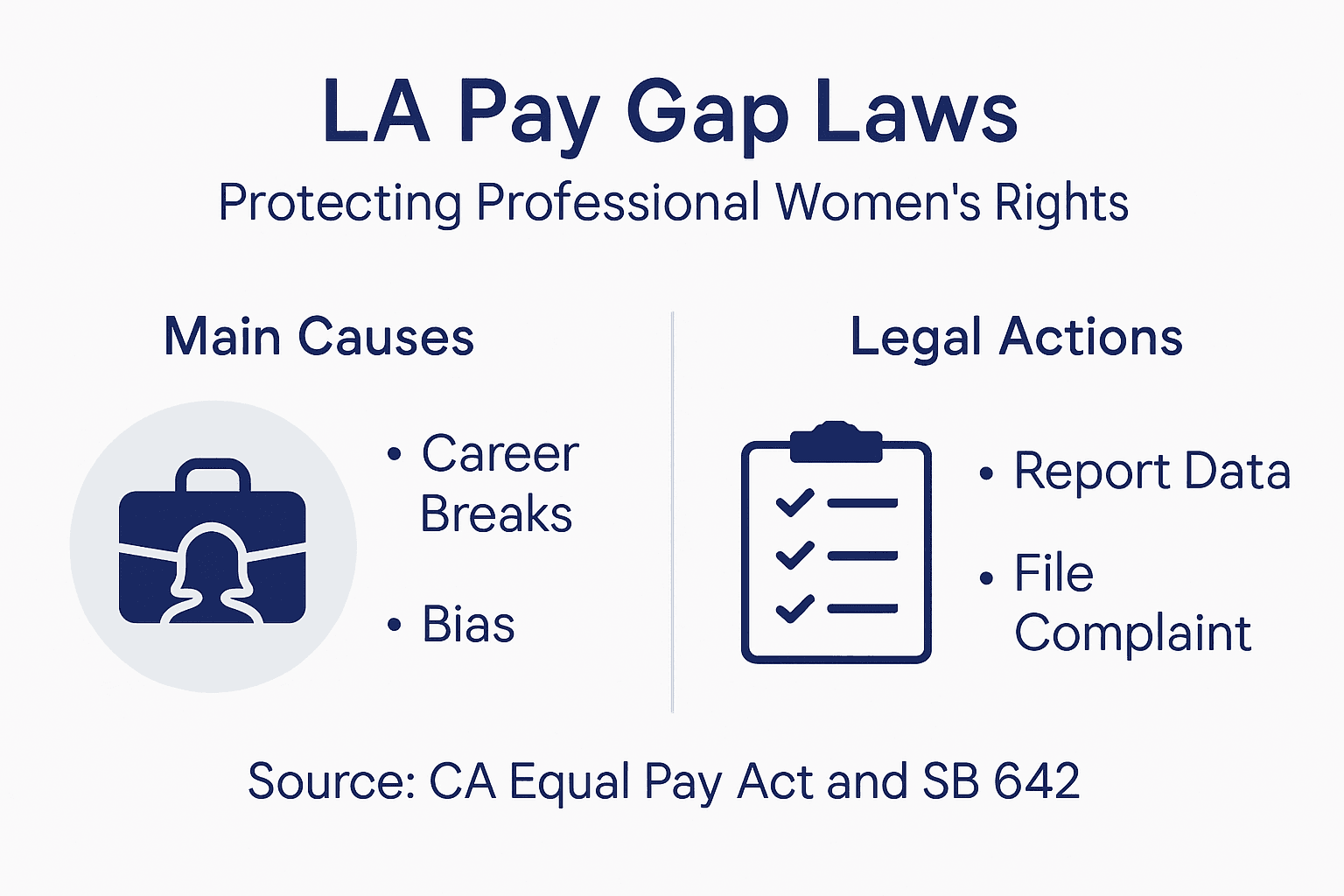 LA Pay Gap Laws

Protecting Professional Women's Rights

Main Causes

• Career Breaks

• Bias

Legal Actions

• Report Data

• File Complaint

Source: CA Equal Pay Act and SB 642