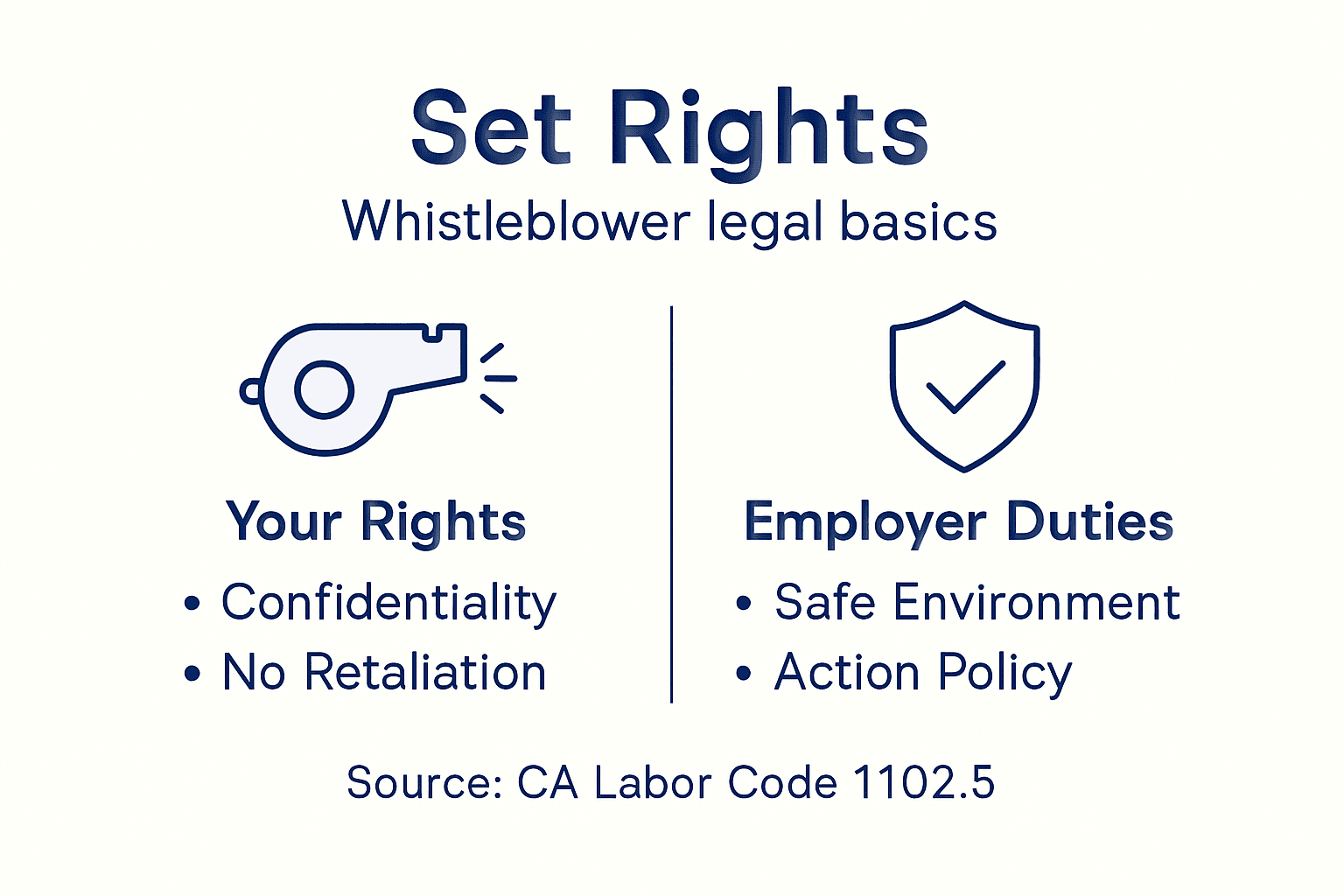 Set Rights

Whistleblower legal basics

Your Rights

• Confidentiality
• No Retaliation

Employer Duties

• Safe Environment
• Action Policy

Source: CA Labor Code 1102.5