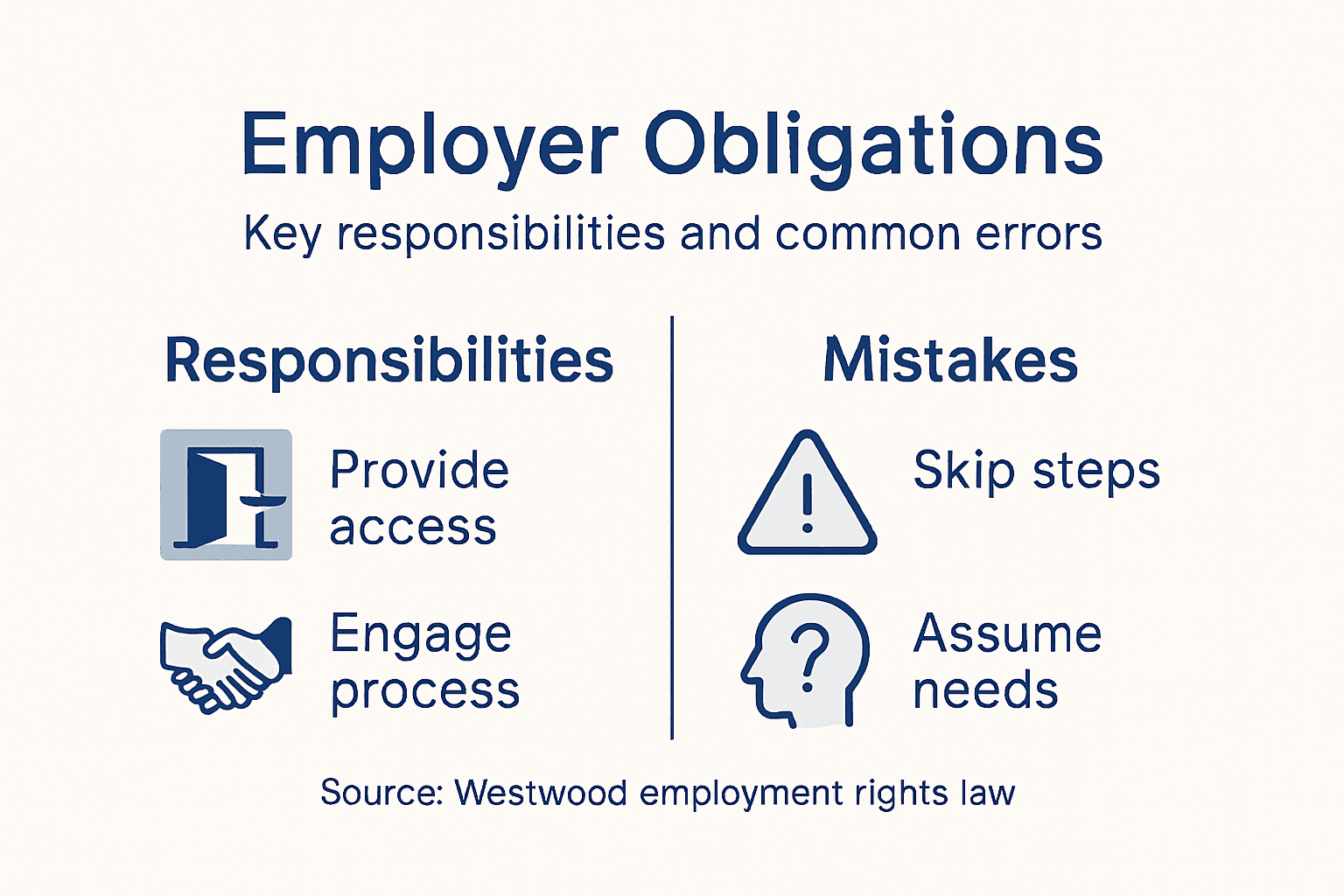 Employer Obligations

Key responsibilities and common errors

Responsibilities

Provide access

Engage process

Mistakes

Skip steps

Assume needs

Source: Westwood employment rights law