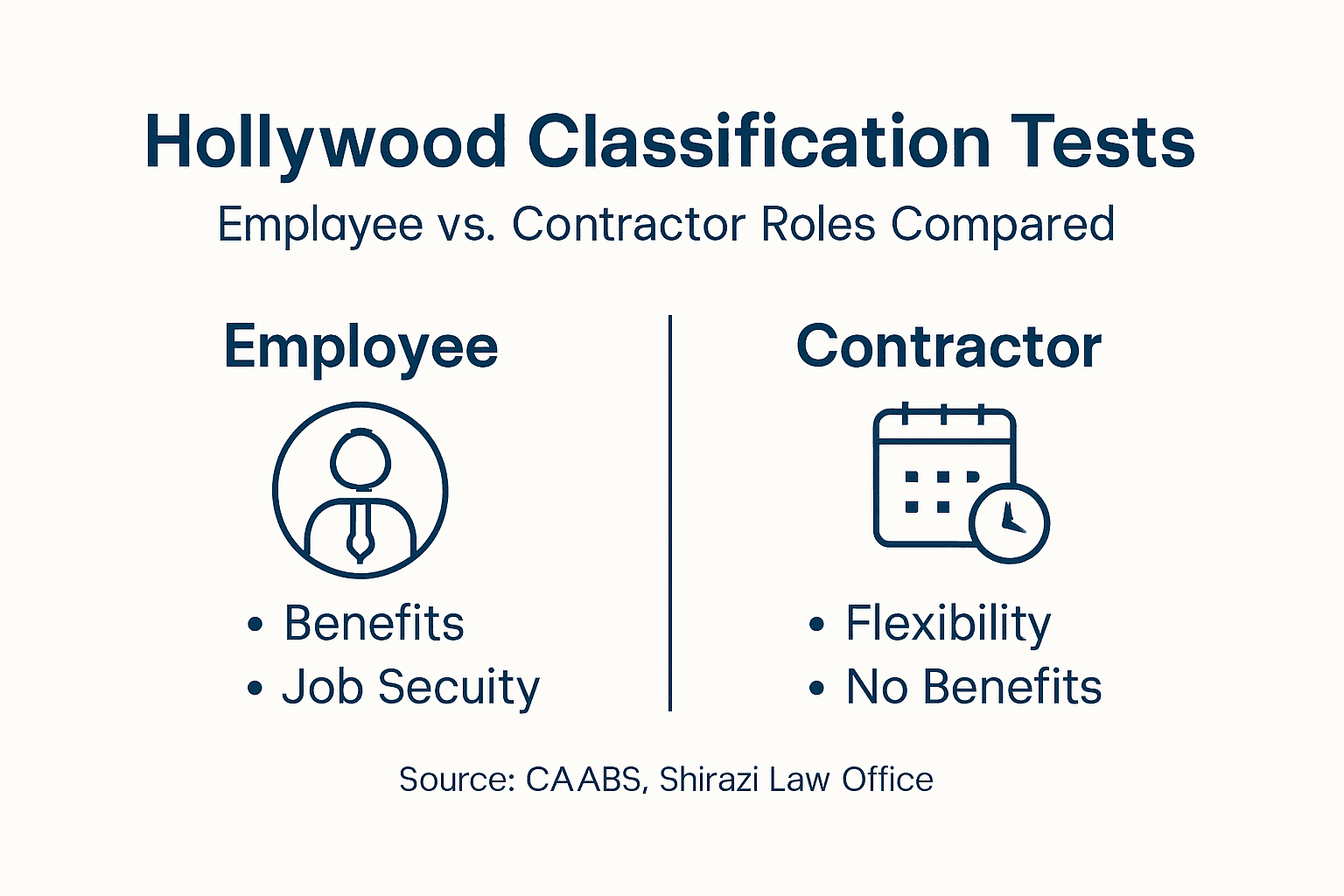 Hollywood Classification Tests

Emplayee vs. Contractor Roles Compared

Employee

• Benefits
• Job Secuity

Contractor

• Flexibility
• No Benefits

Source: CAABS, Shirazi Law Office