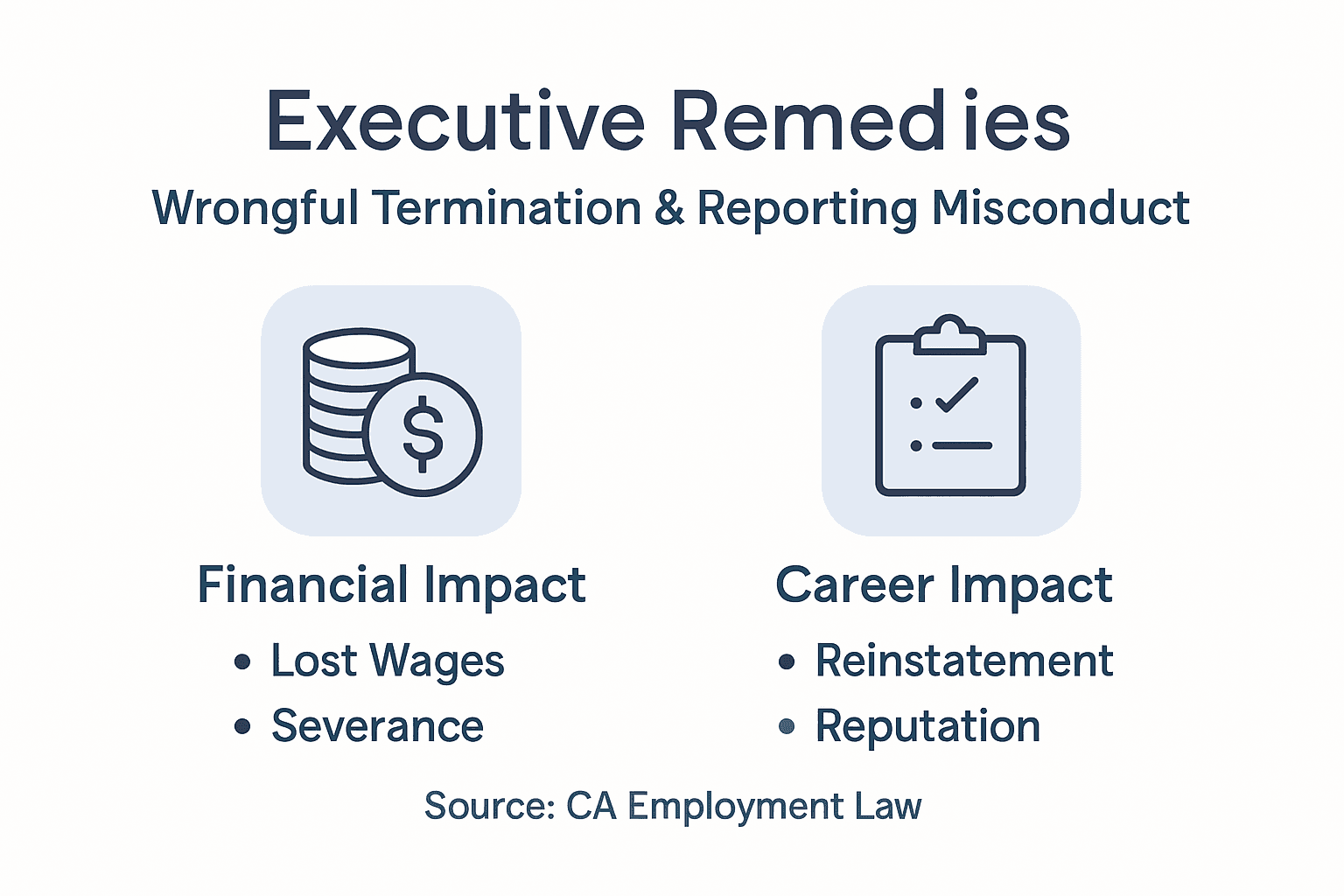 Executive Remedies

Wrongful Termination & Reporting Misconduct

$

Financial Impact

• Lost Wages
• Severance

Career Impact

• Reinstatement
• Reputation

Source: CA Employment Law