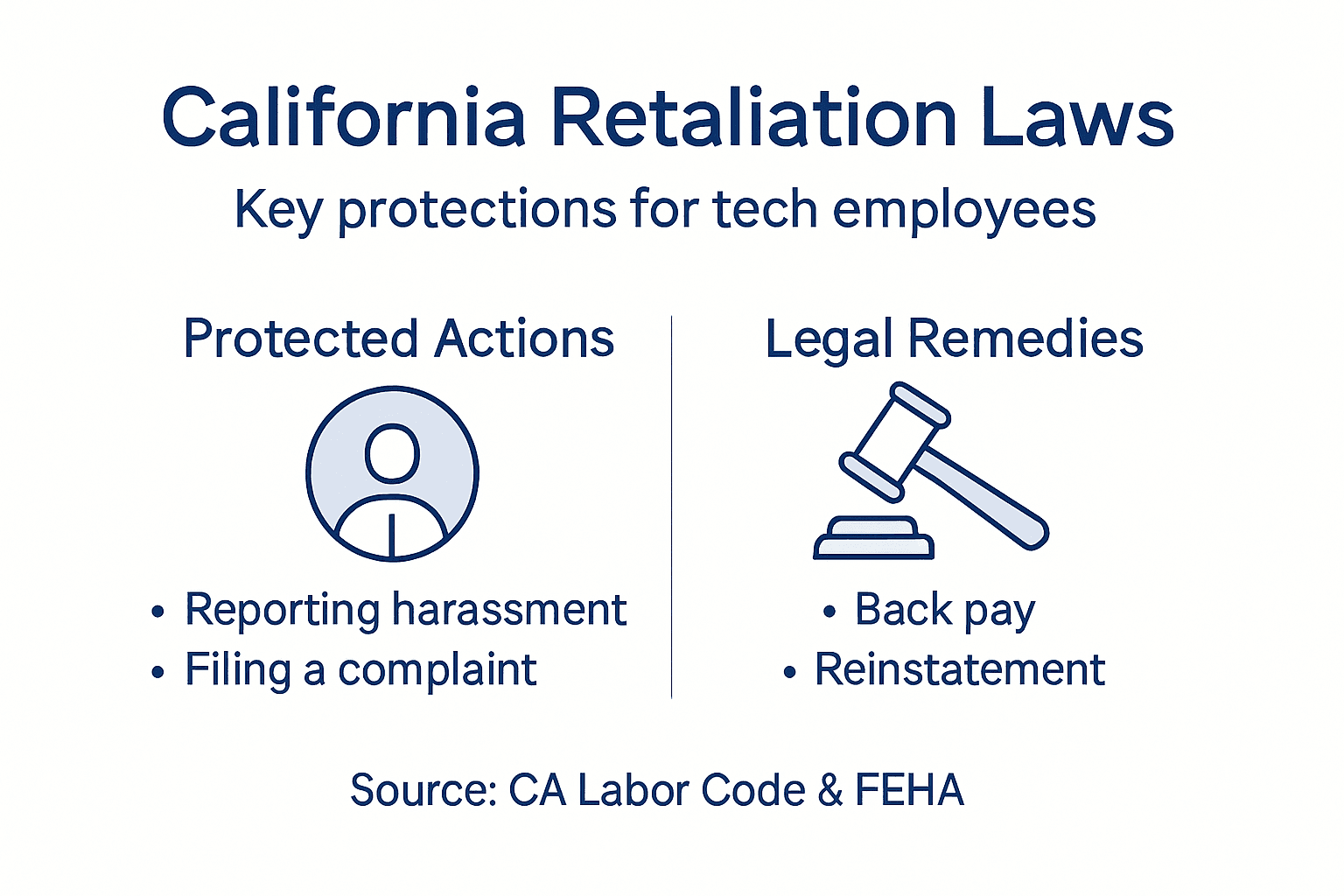 California Retaliation Laws
Key protections for tech employees

Protected Actions

• Reporting harassment
• Filing a complaint

Legal Remedies

• Back pay
• Reinstatement

Source: CA Labor Code & FEHA