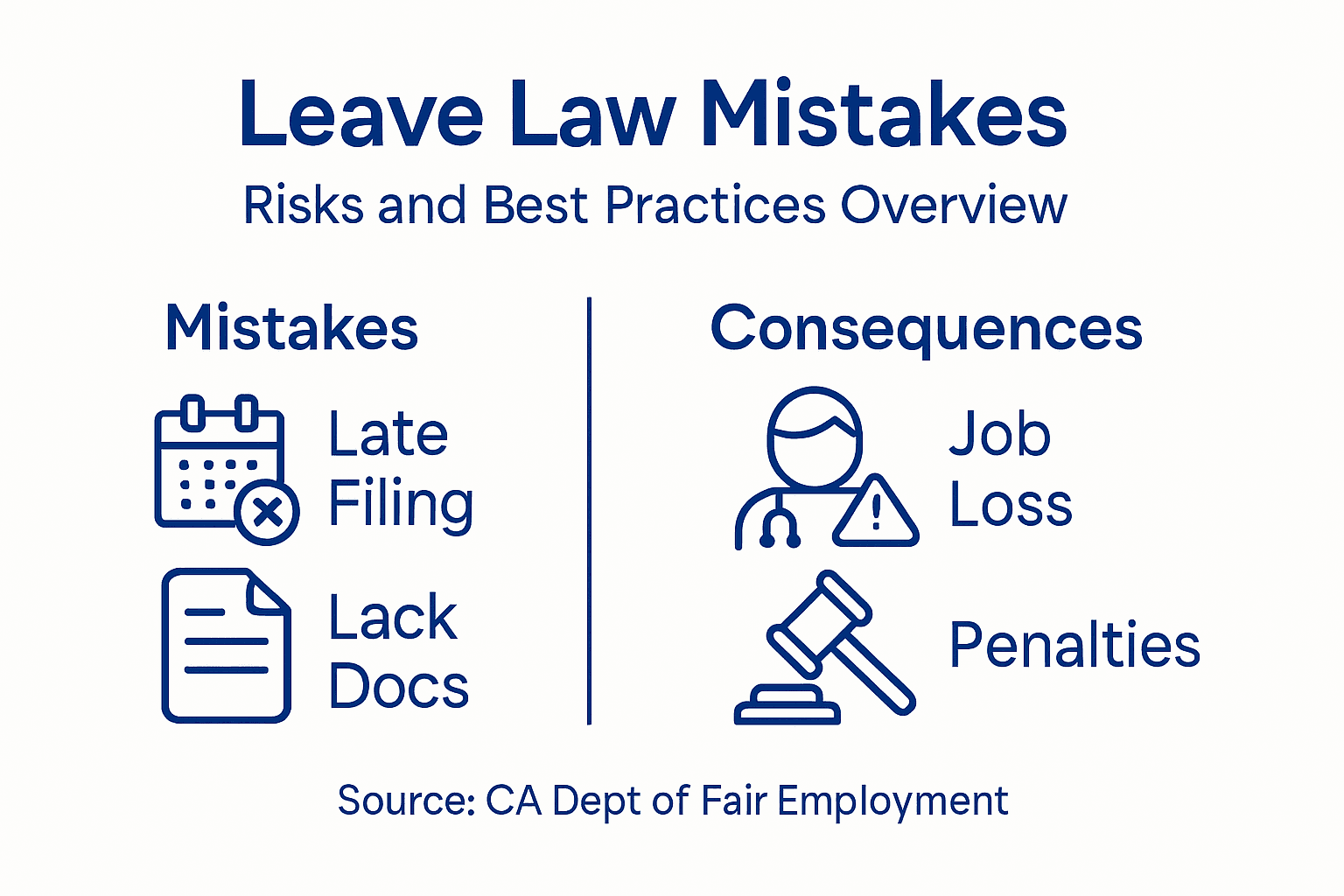 Leave Law Mistakes

Risks and Best Practices Overview

Mistakes

Late Filing

Lack Docs

Consequences

Job Loss

Penalties

Source: CA Dept of Fair Employment