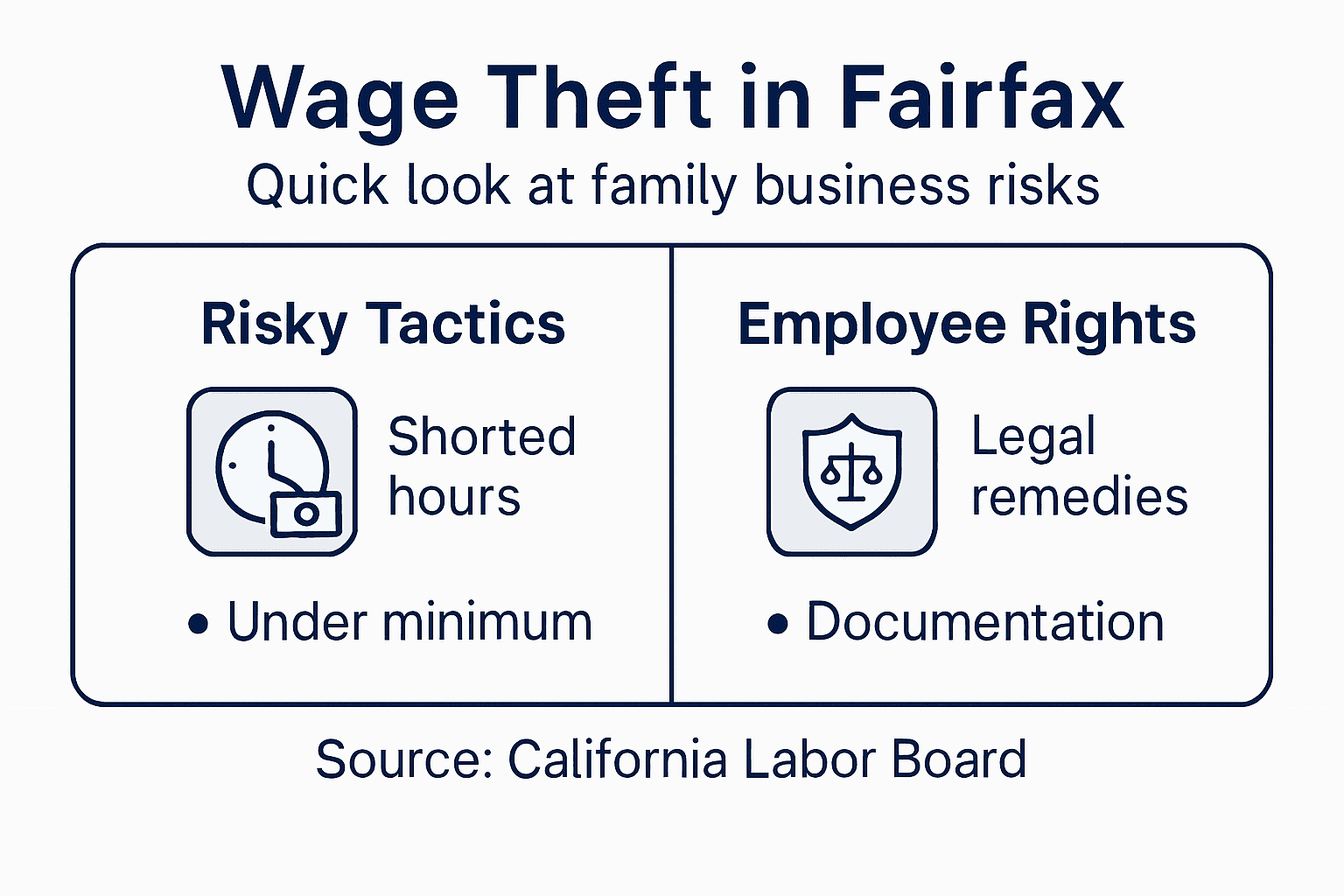 Wage Theft in Fairfax

Quick look at family business risks

Risky Tactics

Shorted hours

• Under minimum

Employee Rights

Legal remedies

• Documentation

Source: California Labor Board