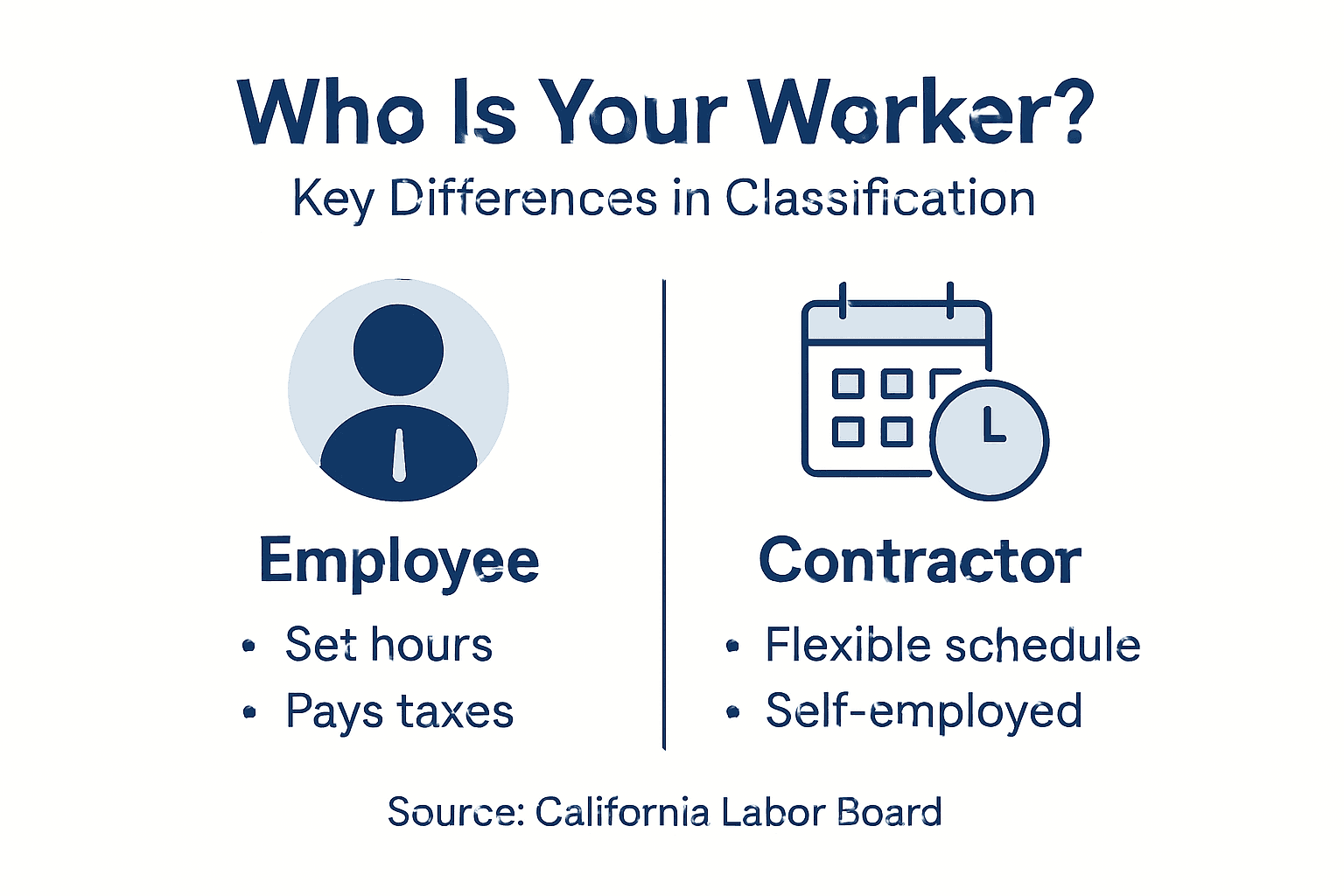 Who Is Your Worker?
Key Differences in Classification

Employee
• Set hours
• Pays taxes

Contractor
• Flexible schedule
• Self-employed

Source: California Labor Board