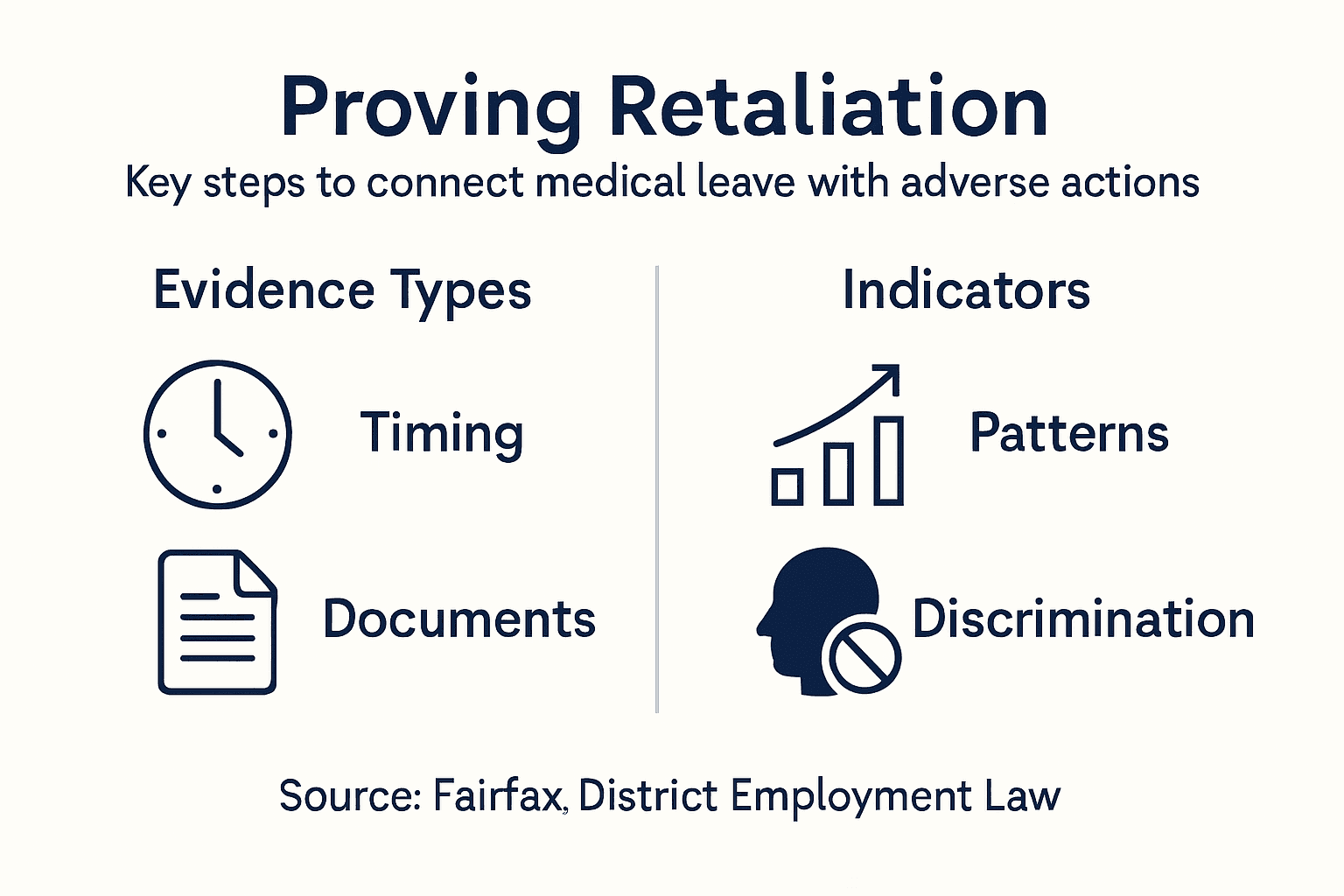 Proving Retaliation

Key steps to connect medical leave with adverse actions

Evidence Types

Timing

Documents

Indicators

Patterns

Discrimination

Source: Fairfax, District Employment Law