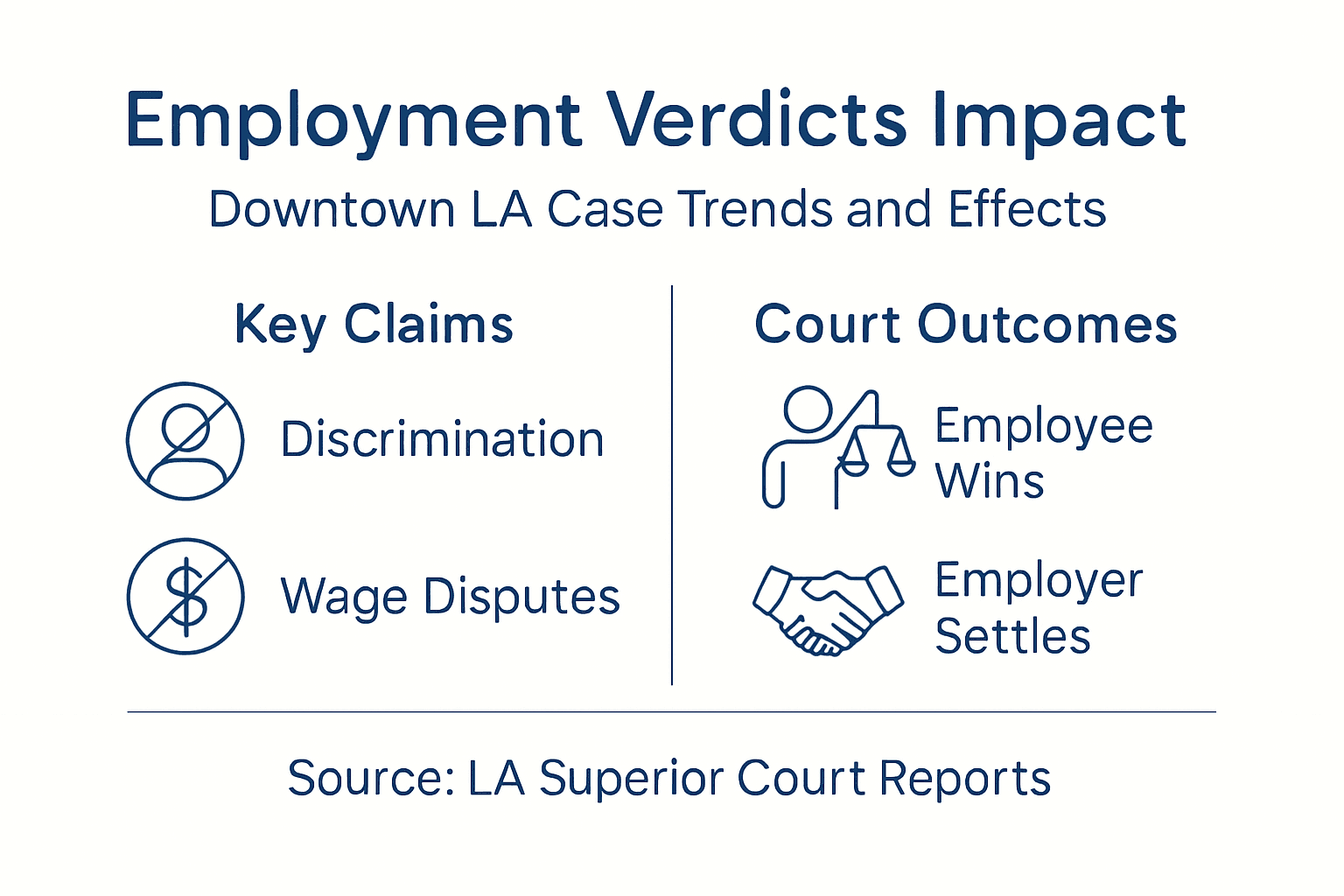 Employment Verdicts Impact

Downtown LA Case Trends and Effects

Key Claims

Discrimination

Wage Disputes

Court Outcomes

Employee Wins

Employer Settles

Source: LA Superior Court Reports