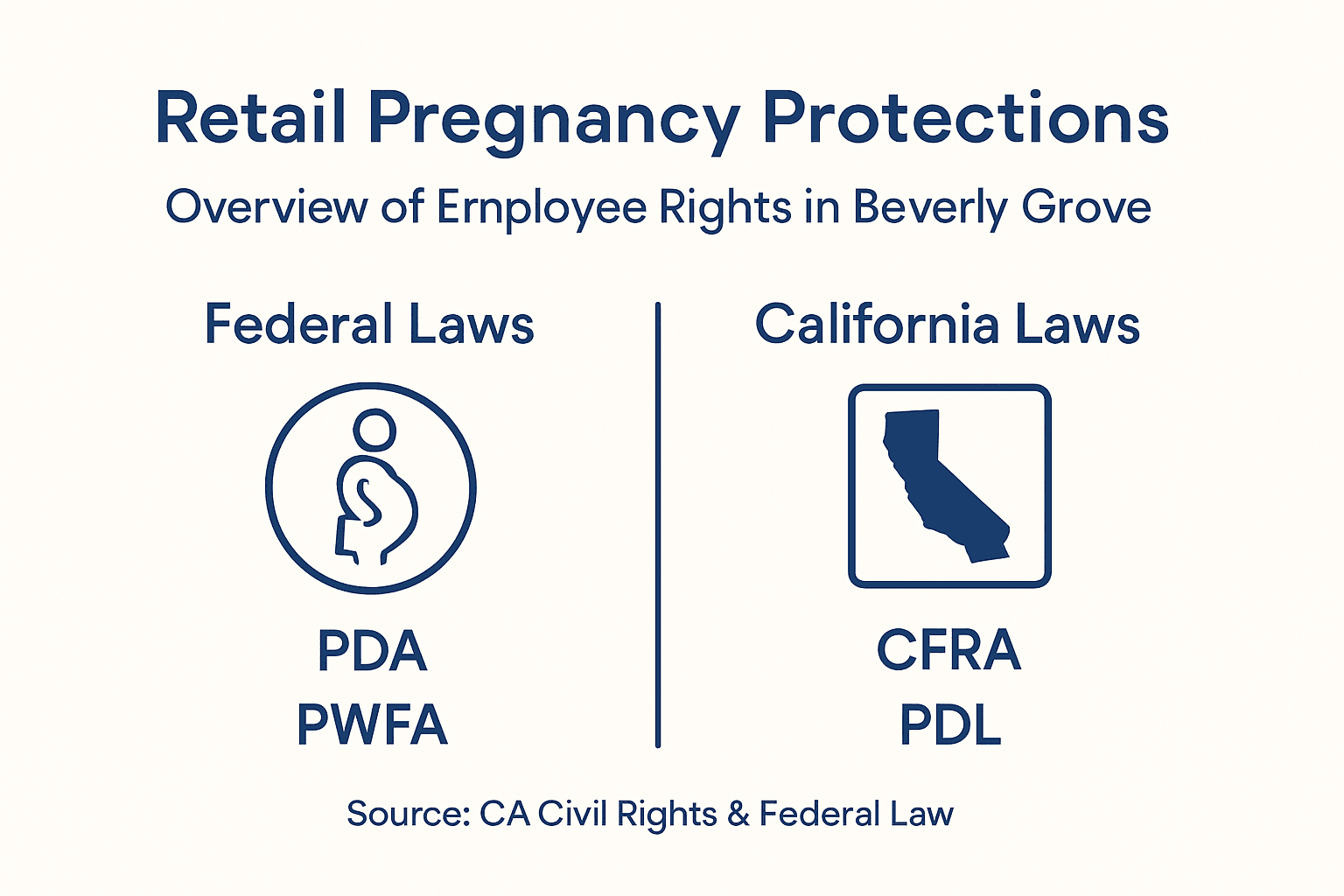 Retail Pregnancy Protections

Overview of Ernployee Rights in Beverly Grove

Federal Laws

PDA
PWFA

California Laws

CFRA
PDL

Source: CA Civil Rights & Federal Law