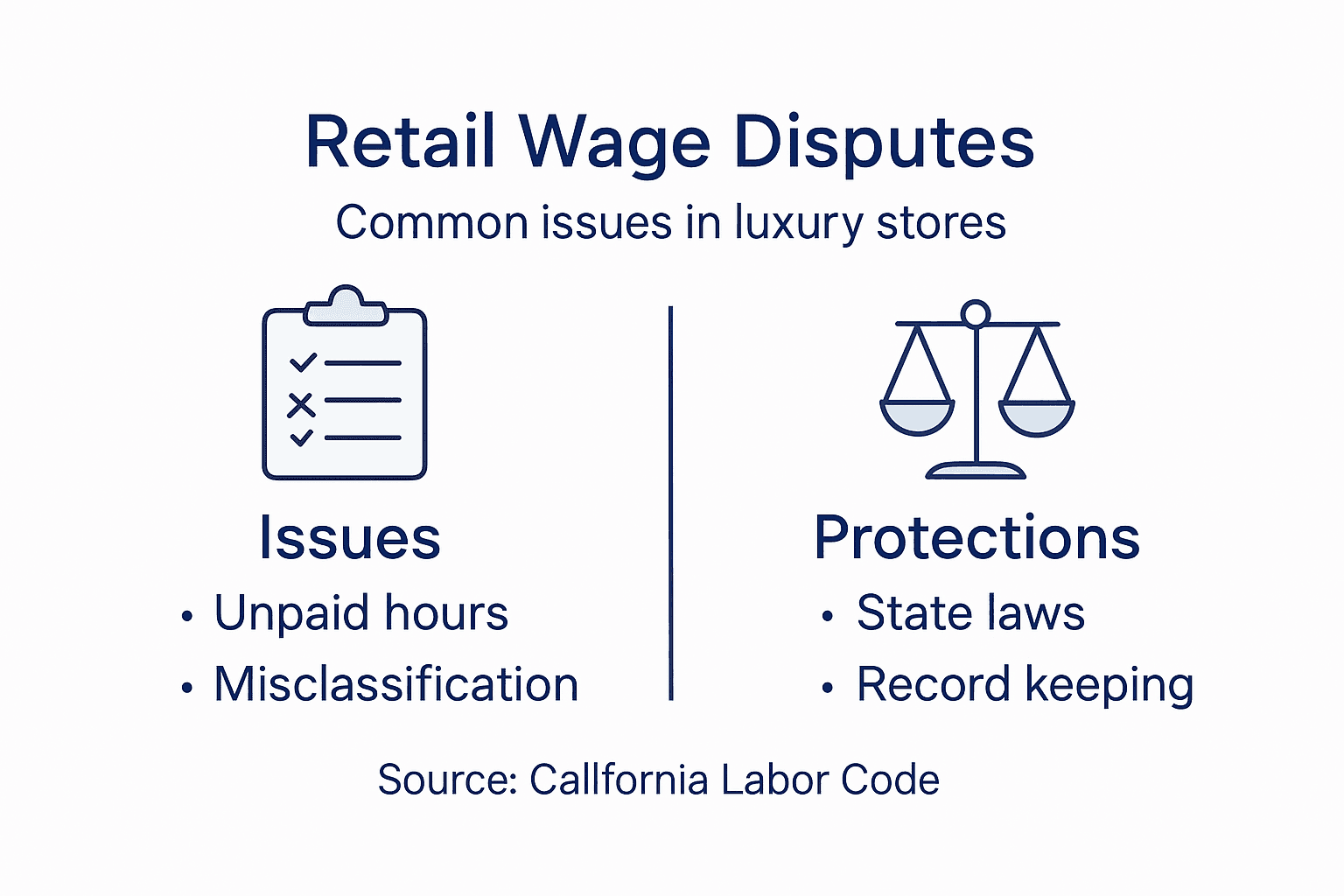 Retail Wage Disputes

Common issues in luxury stores

Issues

• Unpaid hours
• Misclassification

Protections

• State laws
• Record keeping

Source: Callfornia Labor Code