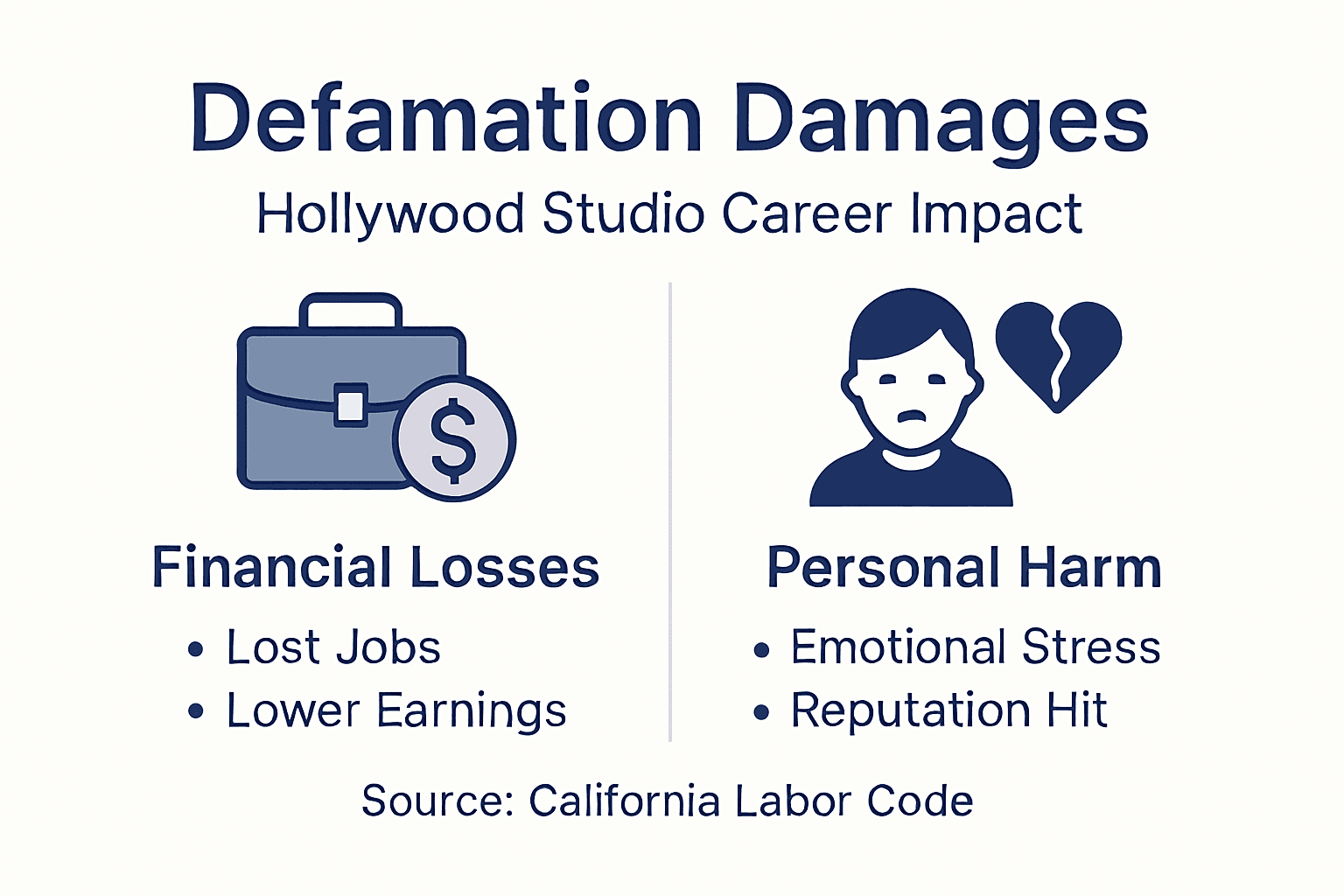 Defamation Damages
Hollywood Studio Career Impact

$

Financial Losses
• Lost Jobs
• Lower Earnings

Personal Harm
• Emotional Stress
• Reputation Hit

Source: California Labor Code