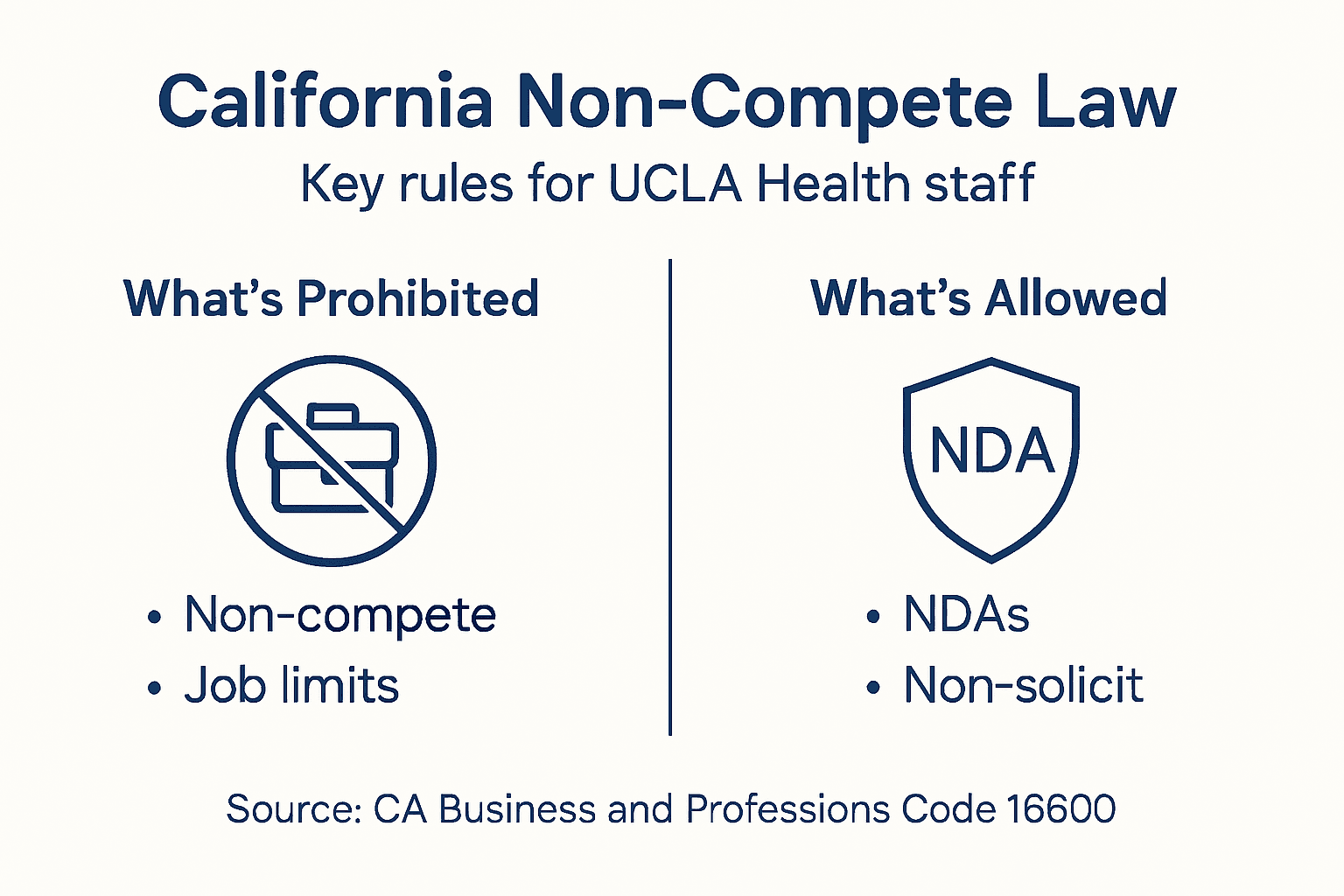 California Non-Compete Law

Key rules for UCLA Health staff

What's Prohibited

• Non-compete
• Job limits

What's Allowed

NDA

• NDAs
• Non-solicit

Source: CA Business and Professions Code 16600