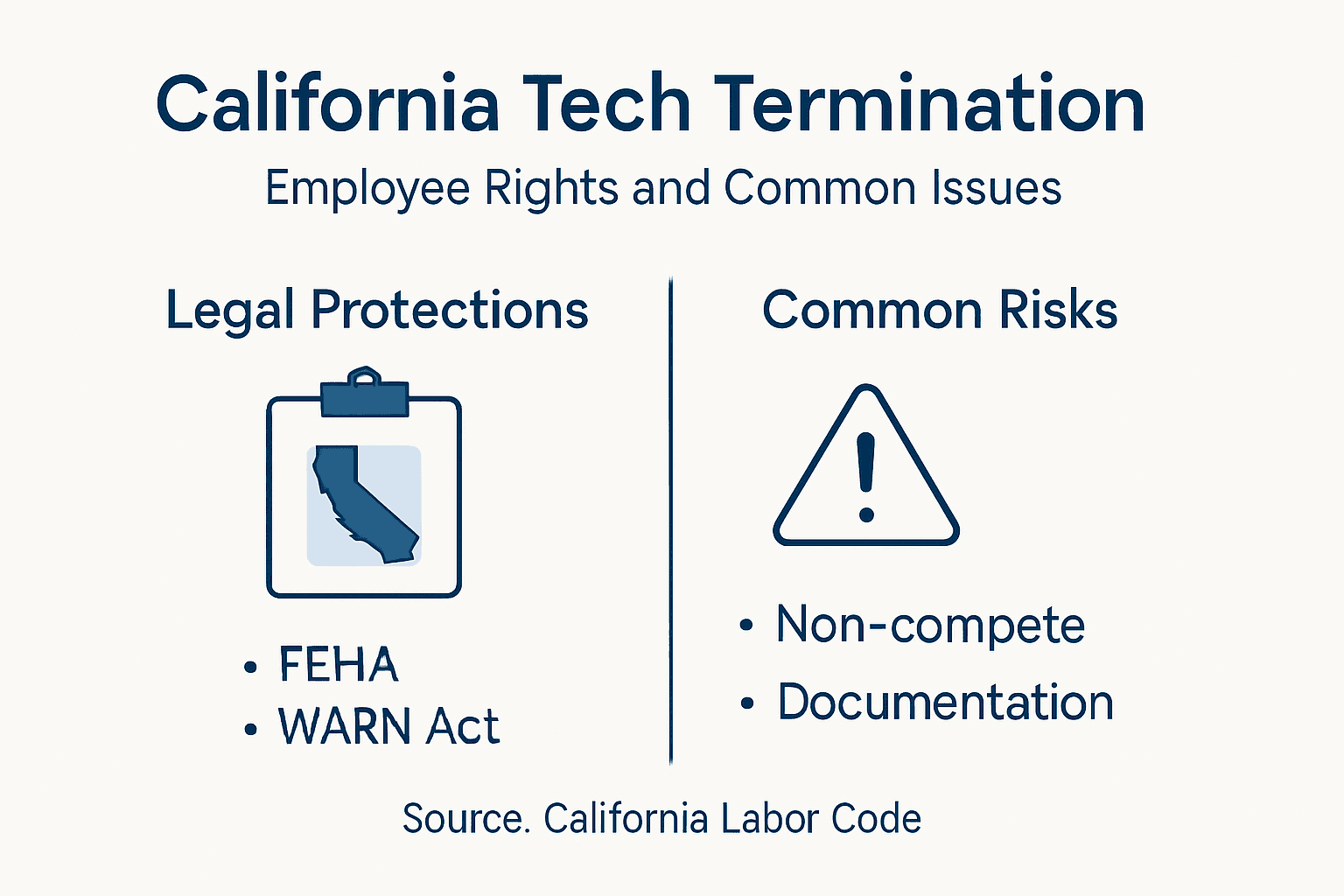 California Tech Termination

Employee Rights and Common Issues

Legal Protections

• FEHA
• WARN Act

Common Risks

• Non-compete
• Documentation

Source. California Labor Code