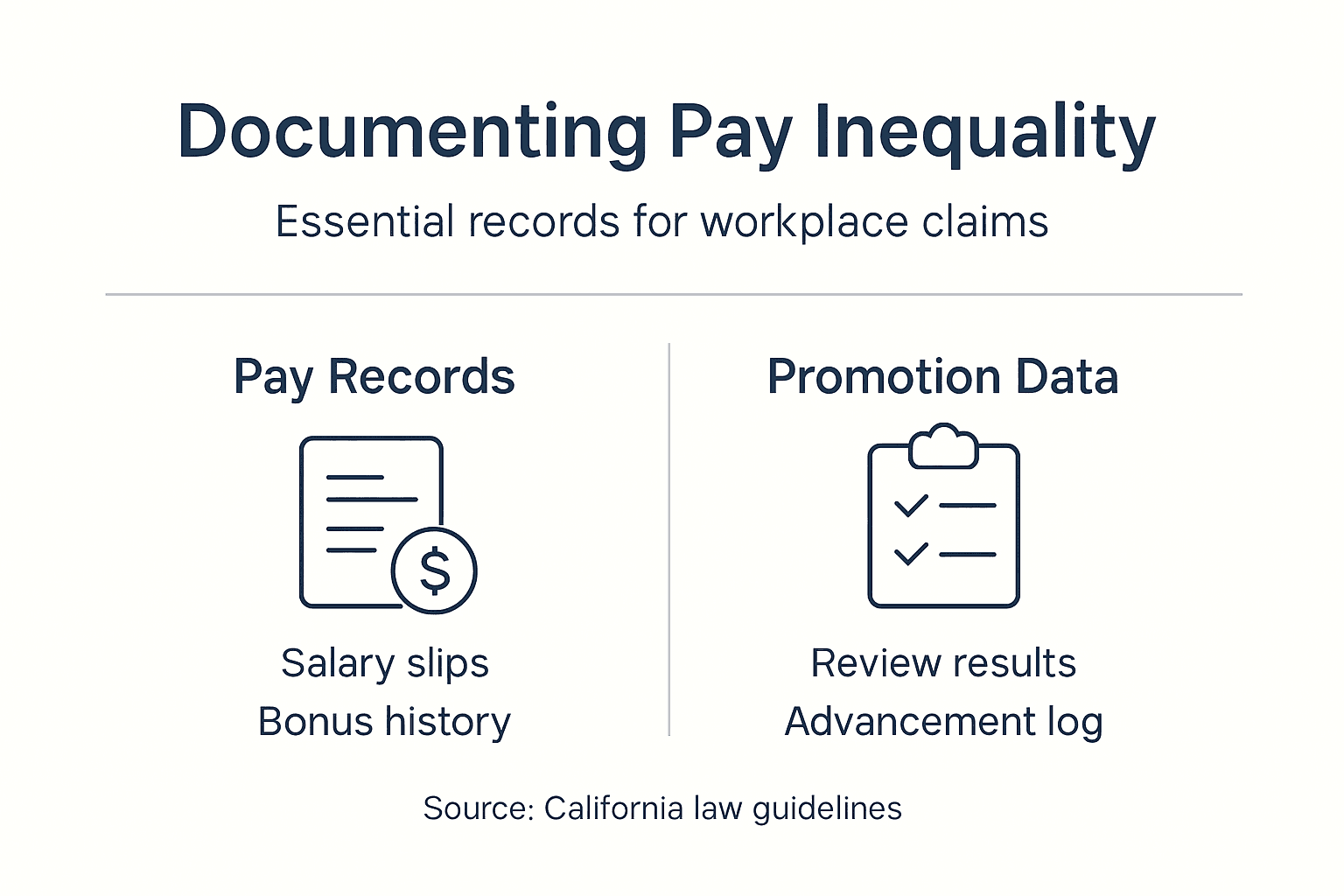 Documenting Pay Inequality

Essential records for workplace claims

Pay Records

$

Salary slips
Bonus history

Promotion Data

Review results
Advancement log

Source: California law guidelines