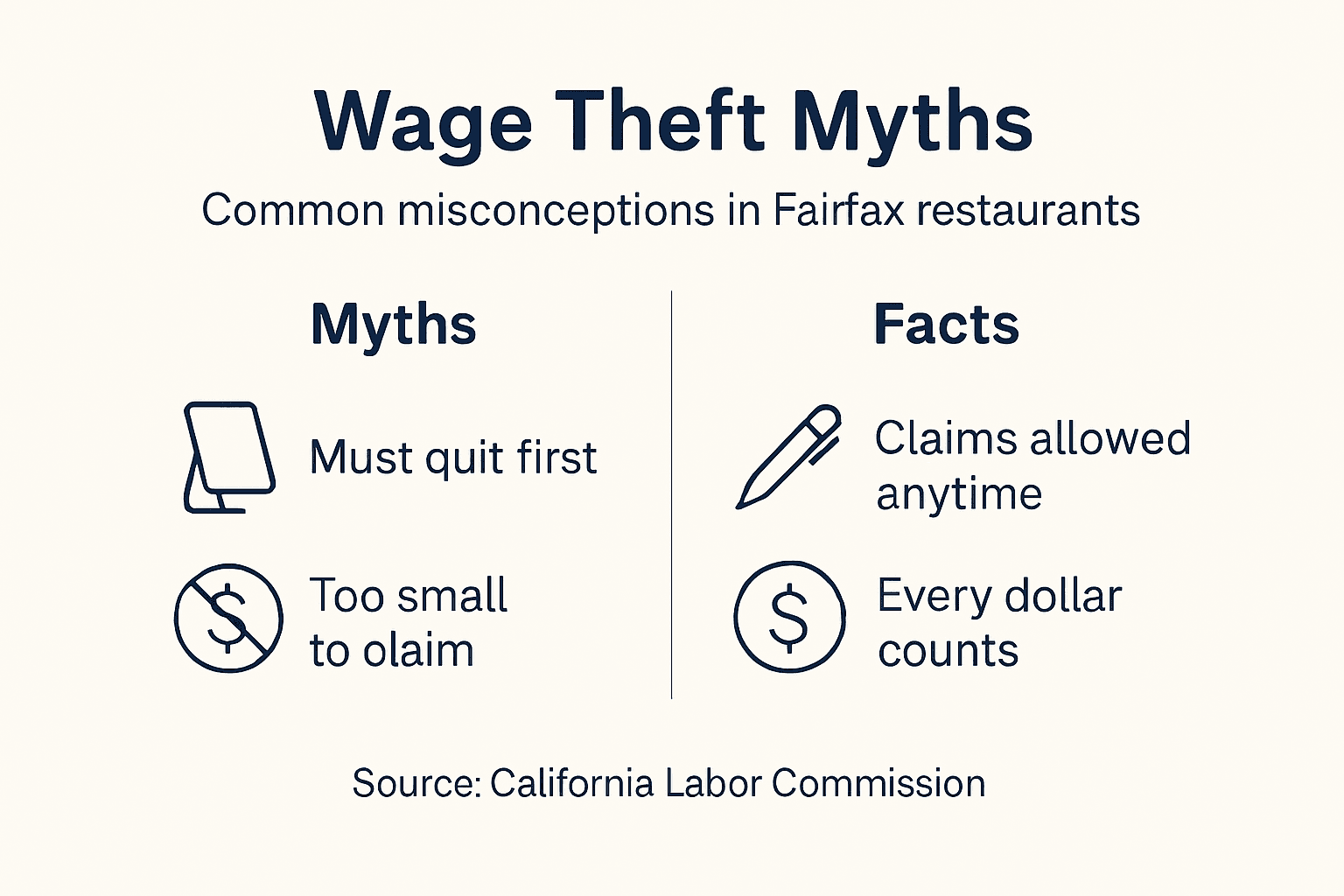 Wage Theft Myths

Common misconceptions in Fairfax restaurants

Myths

Must quit first

Too small to olaim

Facts

Claims allowed anytime

Every dollar counts

Source: California Labor Commission