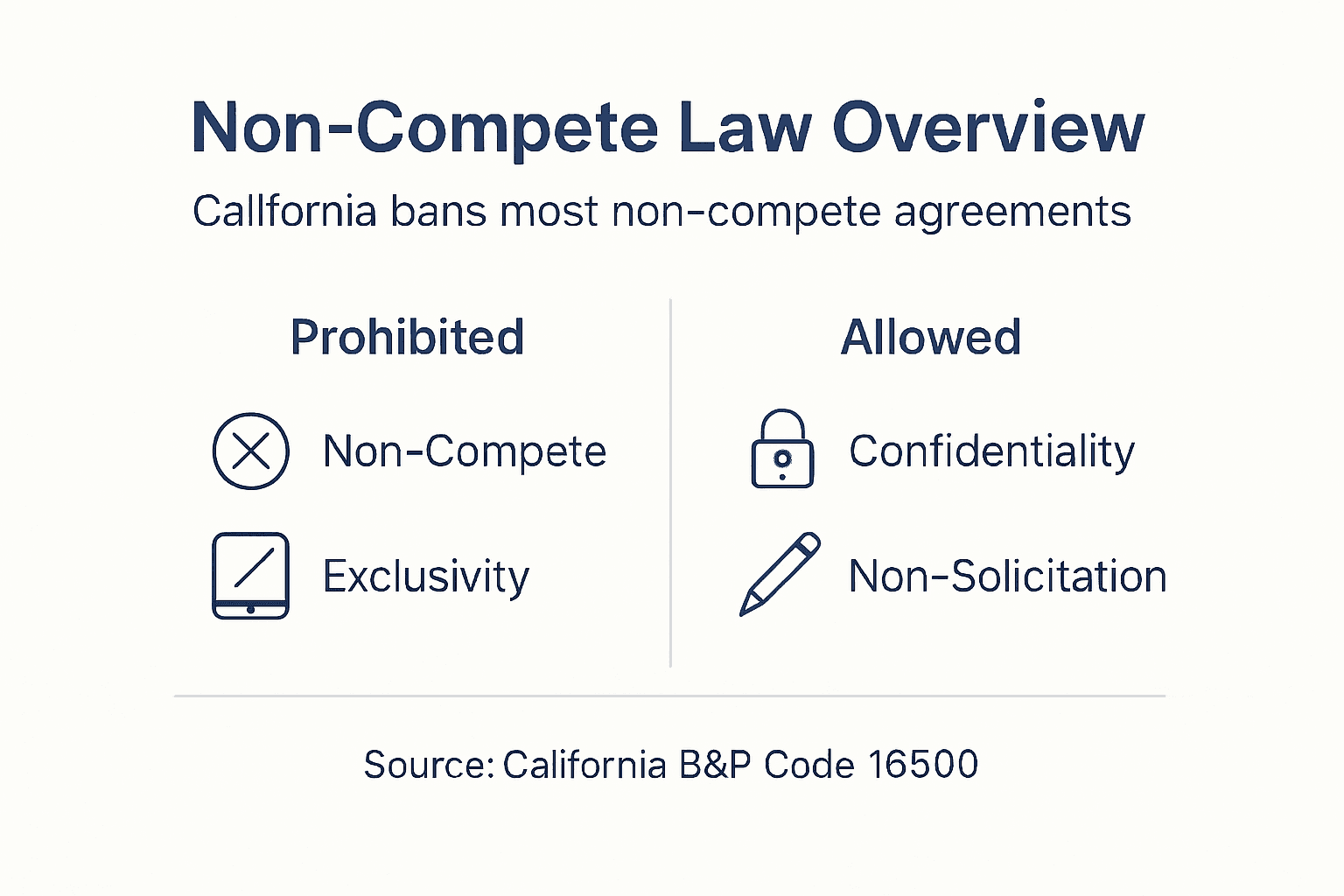 Non-Compete Law Overview

Callfornia bans most non-compete agreements

Prohibited

Non-Compete

Exclusivity

Allowed

Confidentiality

Non-Solicitation

Source: California B&P Code 16500