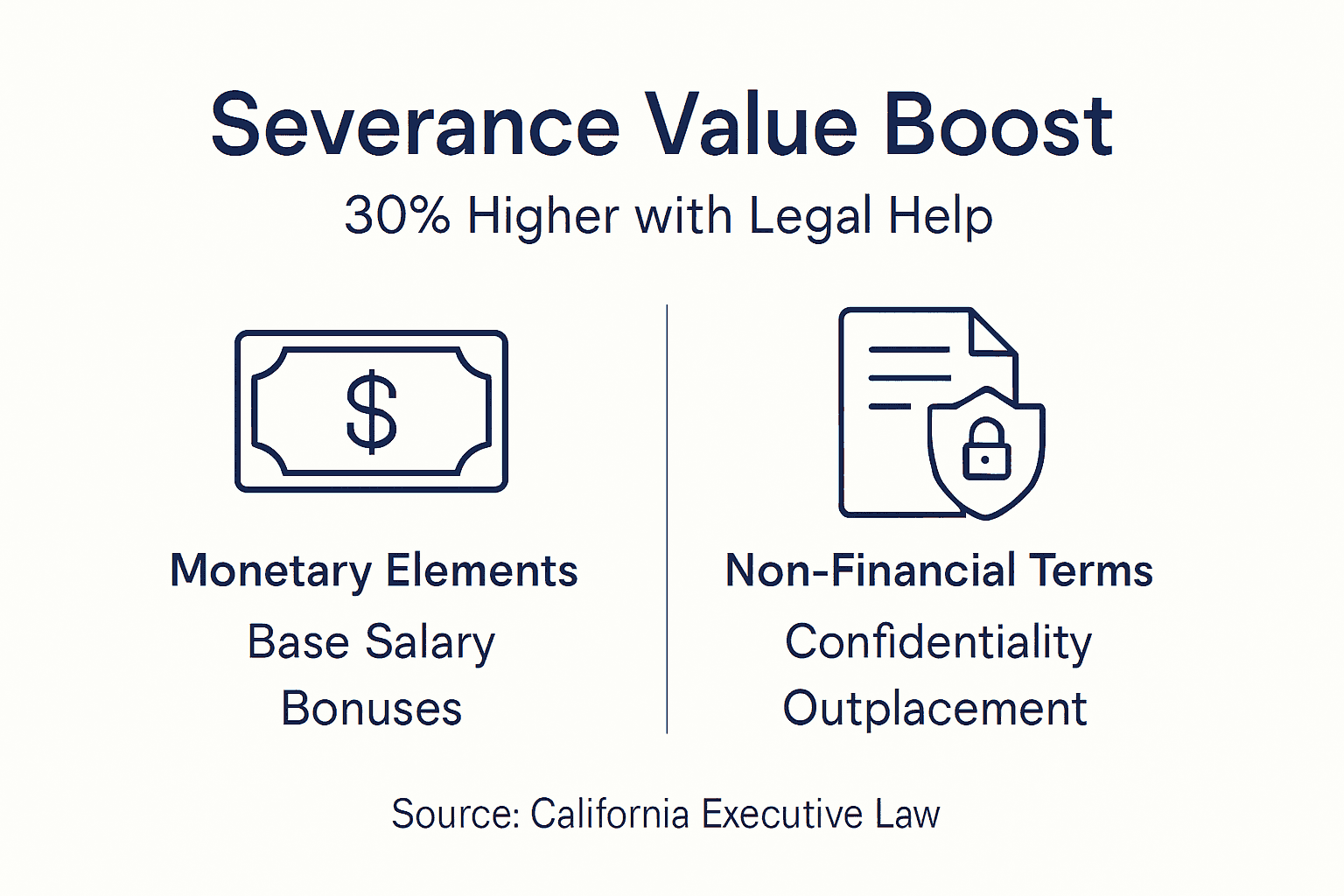 Severance Value Boost
30% Higher with Legal Help

$

Monetary Elements
Base Salary
Bonuses

Non-Financial Terms
Confidentiality
Outplacement

Source: California Executive Law