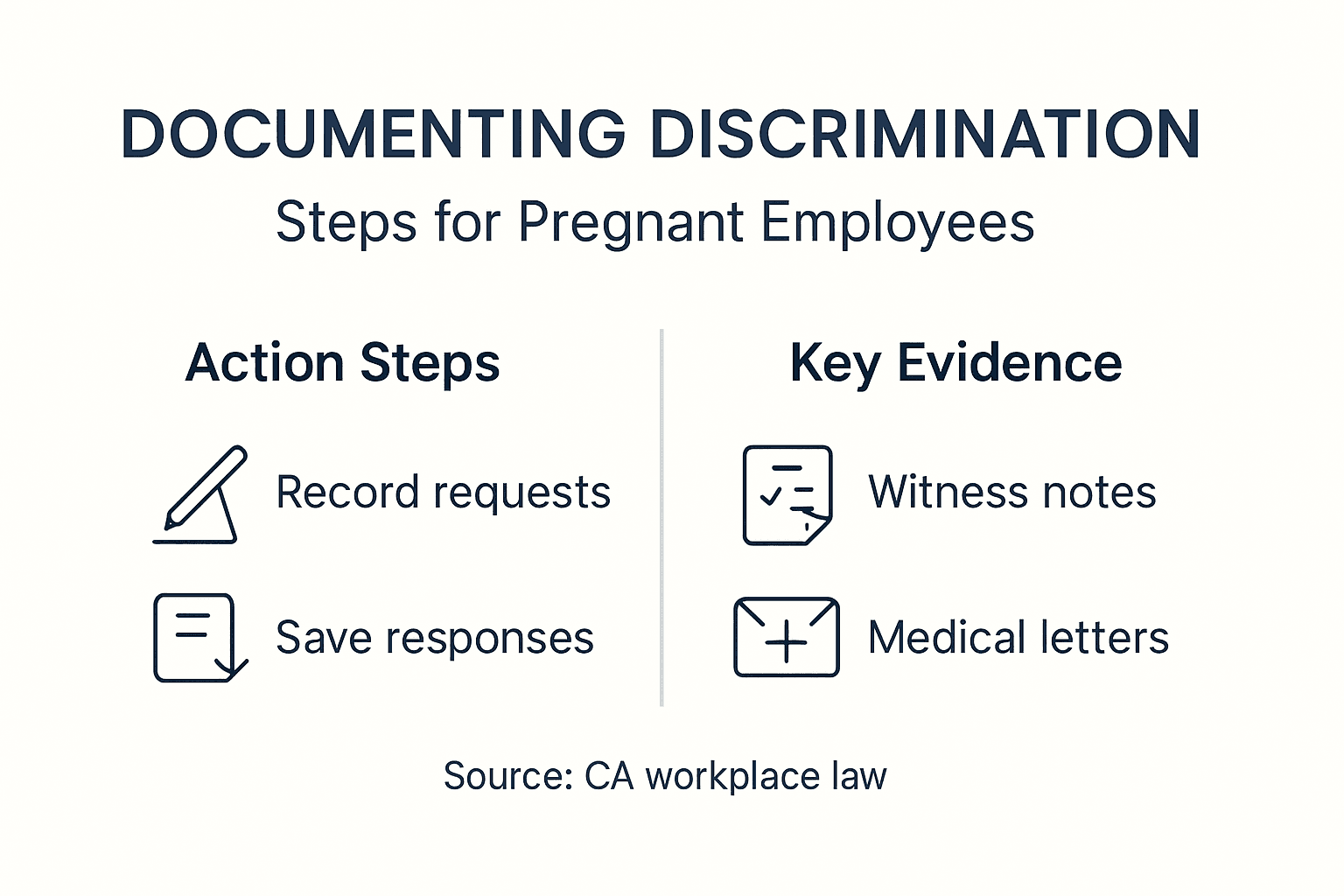 DOCUMENTING DISCRIMINATION
Steps for Pregnant Employees

Action Steps

Record requests

Save responses

Key Evidence

Witness notes

Medical letters

Source: CA workplace law