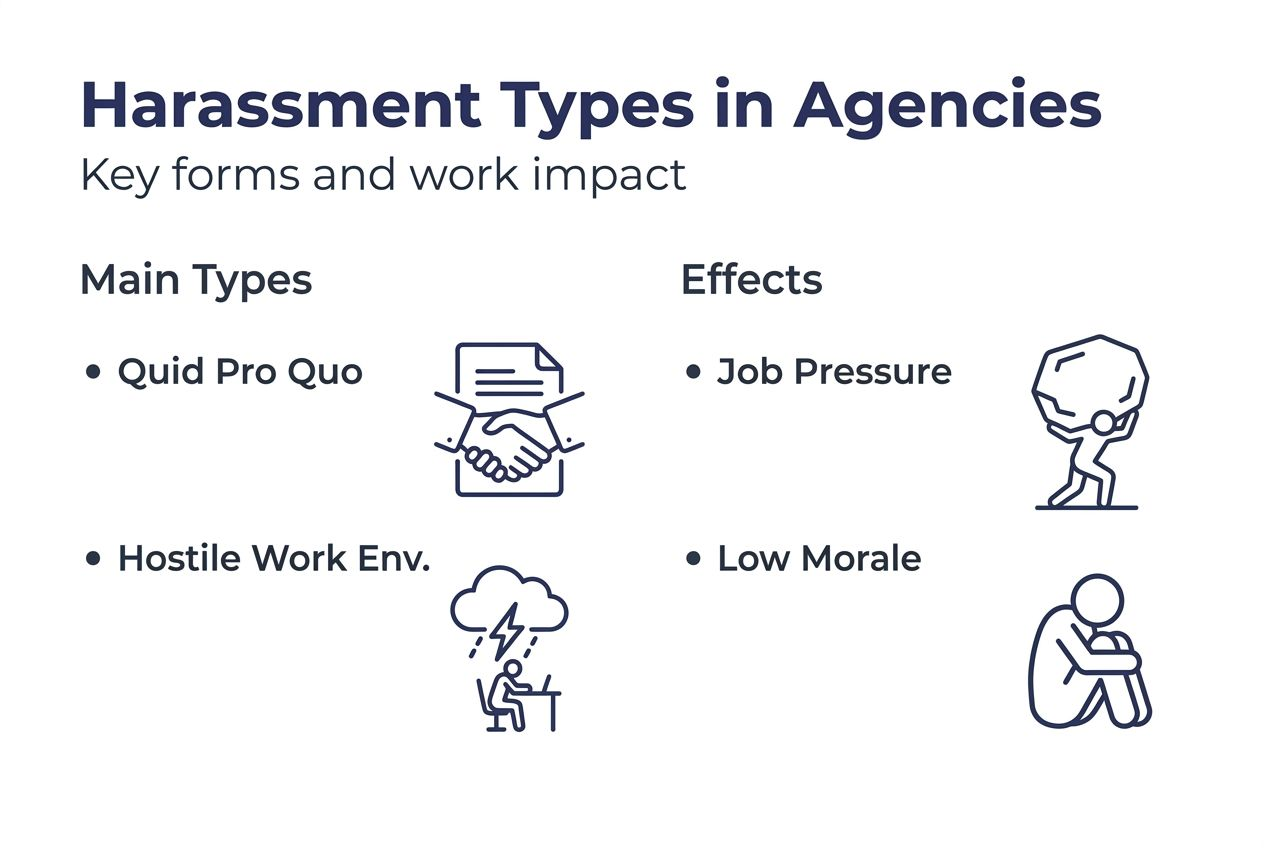 Harassment Types in Agencies
Key forms and work impact

Main Types

• Quid Pro Quo

• Hostile Work Env.

Effects

• Job Pressure

• Low Morale