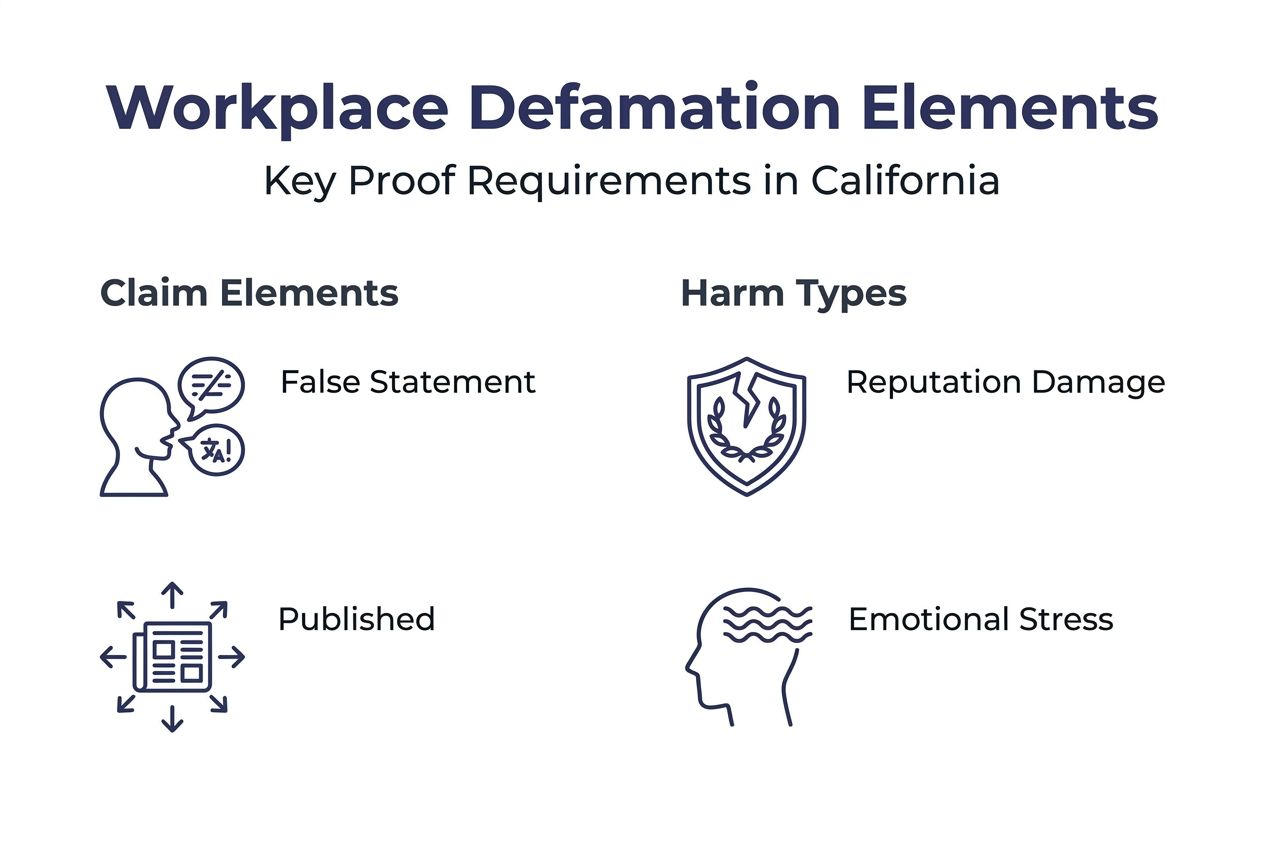 Workplace Defamation Elements
Key Proof Requirements in California

Claim Elements

False Statement

Published

Harm Types

Reputation Damage

Emotional Stress