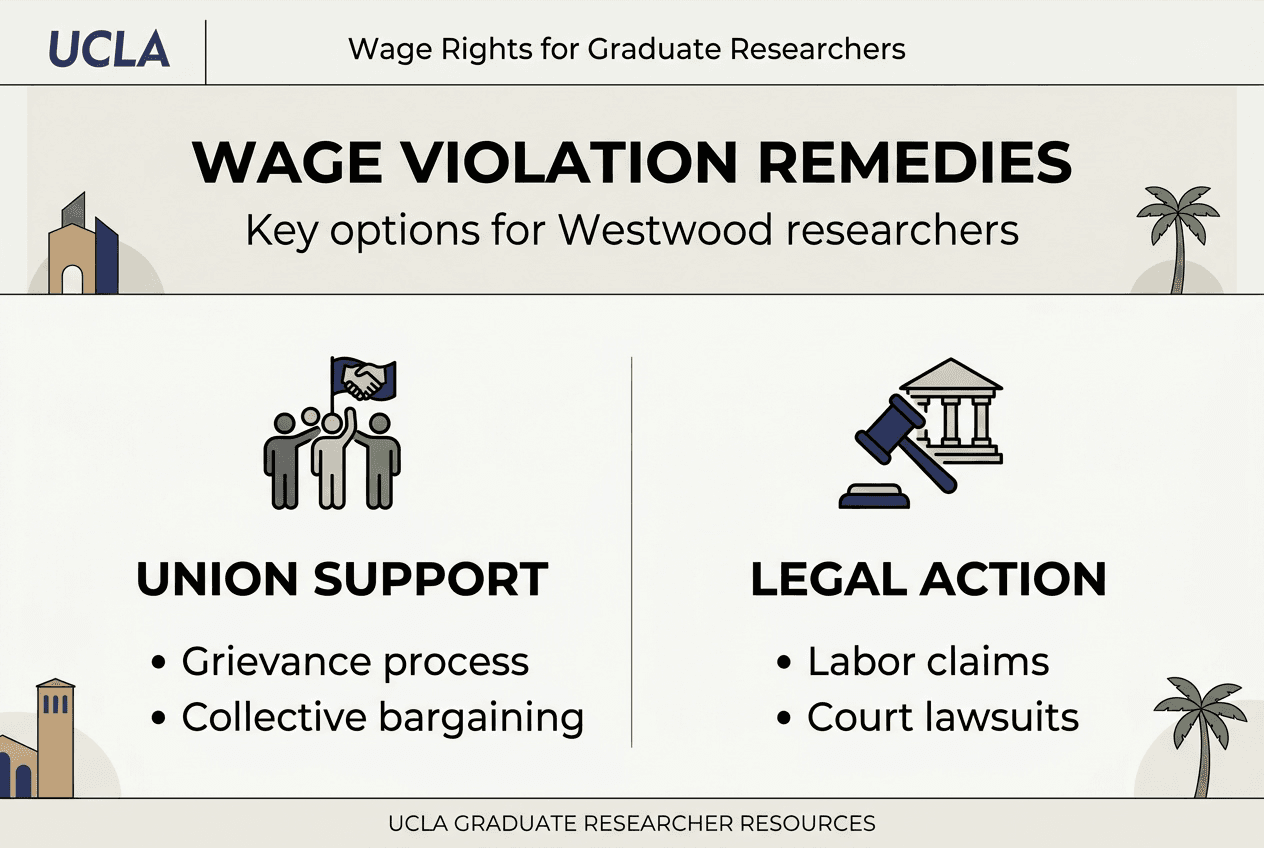 UCLA

Wage Rights for Graduate Researchers

WAGE VIOLATION REMEDIES

Key options for Westwood researchers

UNION SUPPORT

• Grievance process
• Collective bargaining

LEGAL ACTION

• Labor claims
• Court lawsuits

UCLA GRADUATE RESEARCHER RESOURCES