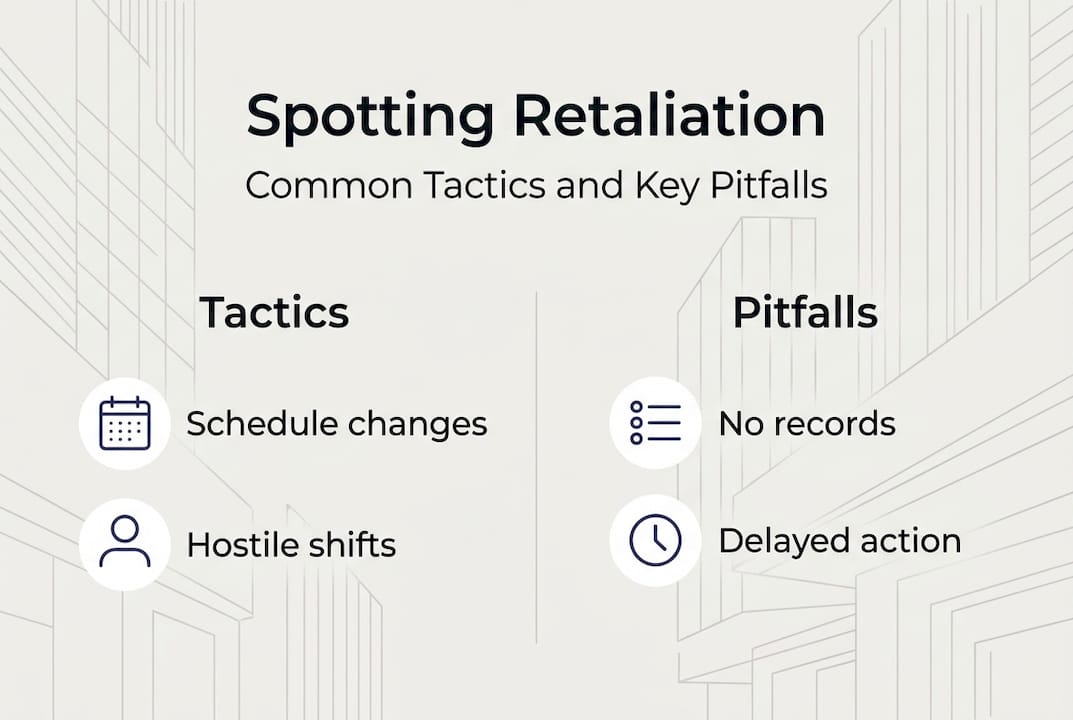 Spotting Retaliation

Common Tactics and Key Pitfalls

Tactics

Schedule changes

Hostile shifts

Pitfalls

No records

Delayed action