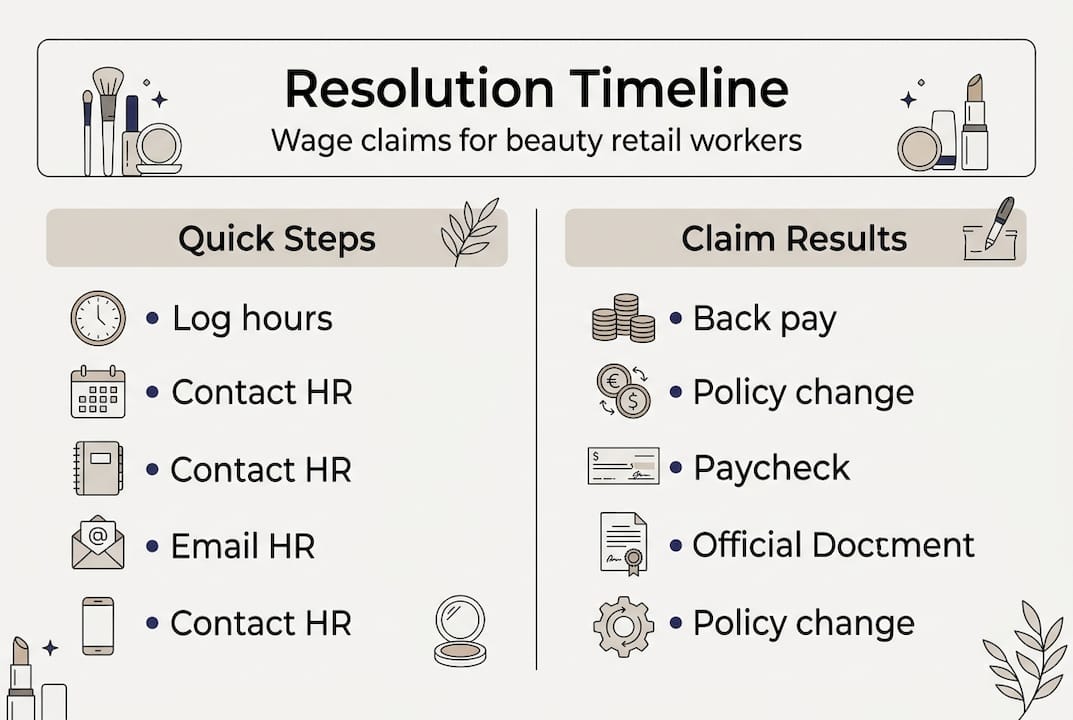 Resolution Timeline
Wage claims for beauty retail workers

Quick Steps

• Log hours
• Contact HR
• Contact HR
• Email HR
• Contact HR

Claim Results

• Back pay
• Policy change
• Paycheck
• Official Doctment
• Policy change