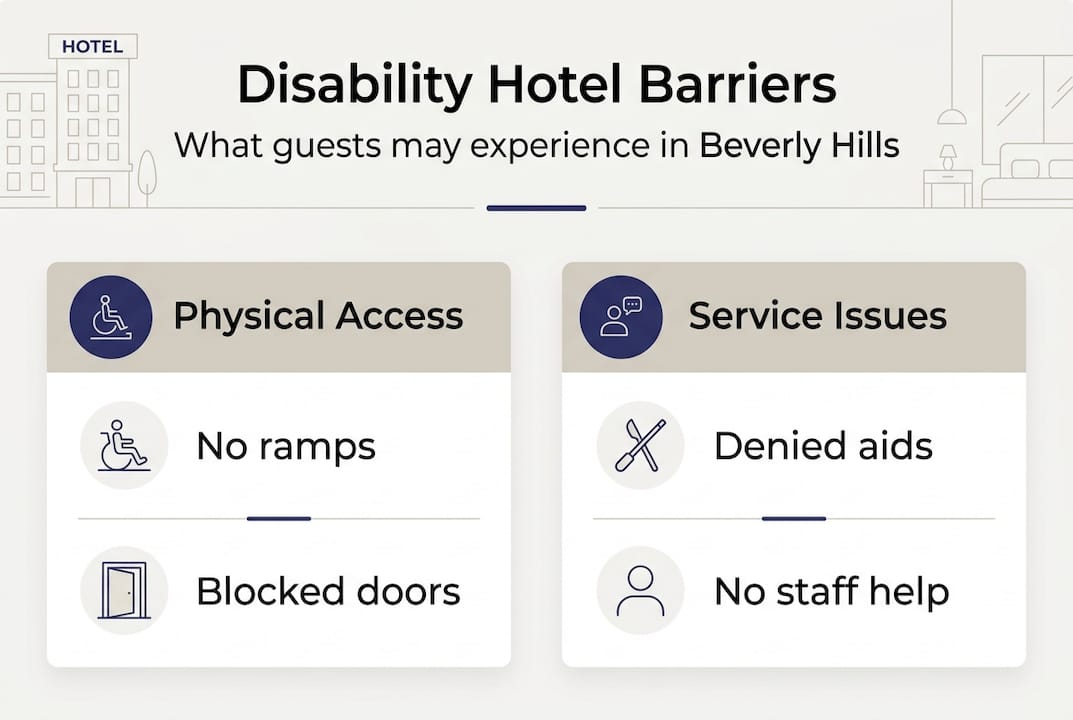 HOTEL

Disability Hotel Barriers

What guests may experience in Beverly Hills

Physical Access

No ramps

Blocked doors

Service Issues

Denied aids

No staff help