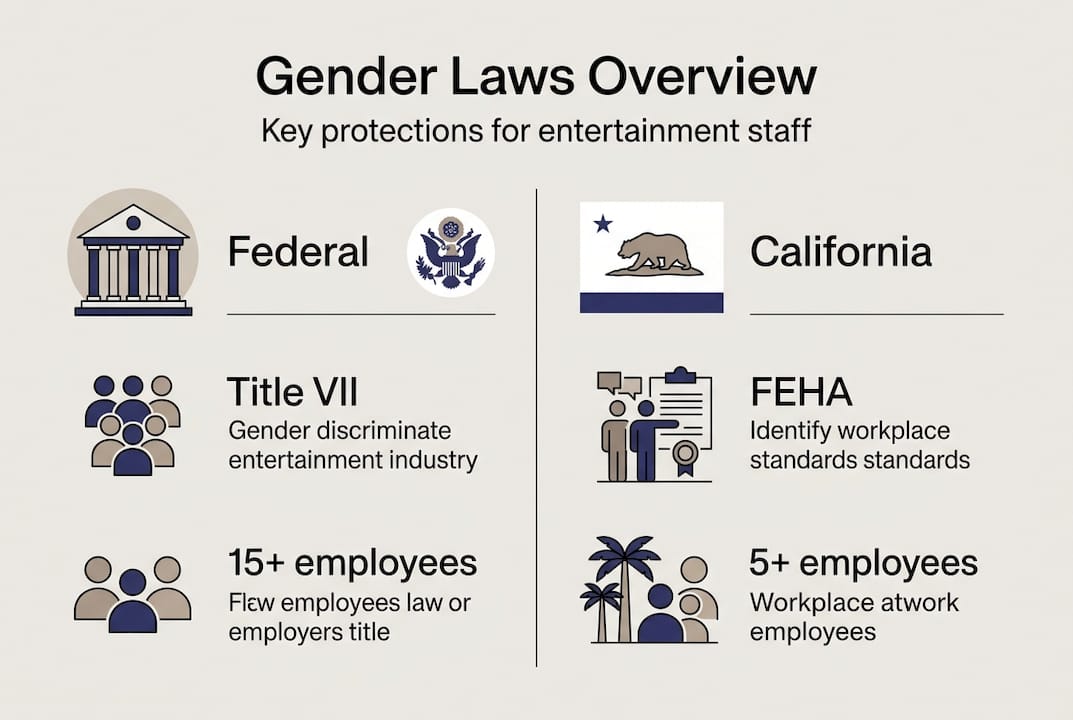 Gender Laws Overview

Key protections for entertainment staff

Federal

Title VII

Gender discriminate entertainment industry

15+ employees

Flew employees law or employers title

California

FEHA

Identify workplace standards standards

5+ employees

Workplace atwork employees