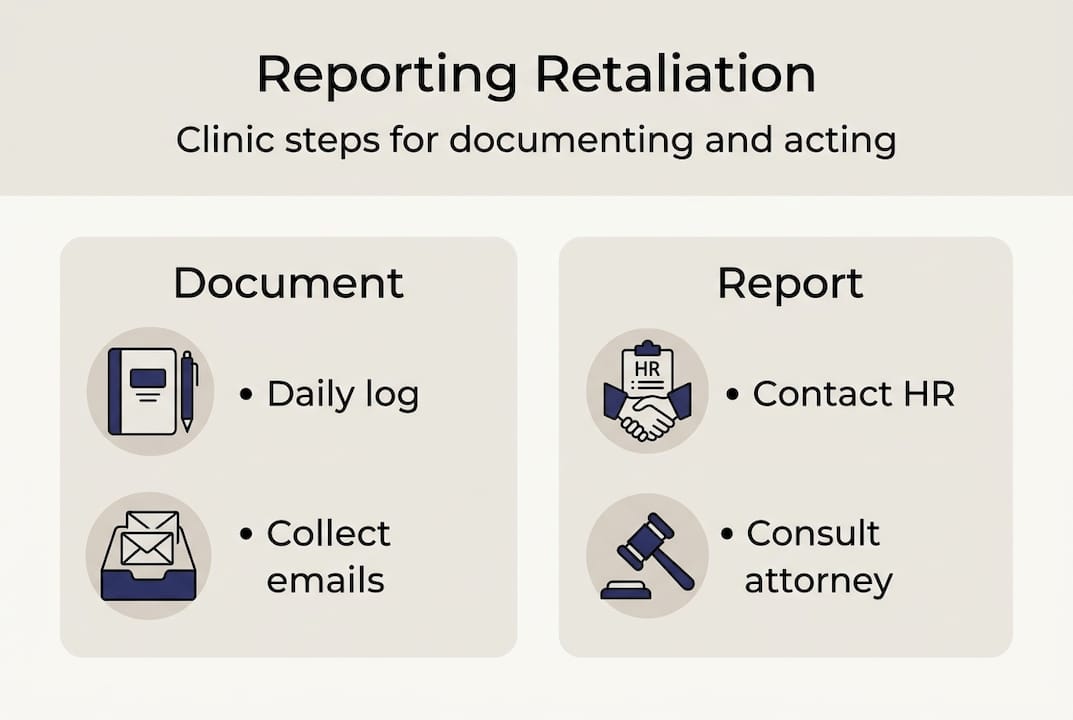 Reporting Retaliation
Clinic steps for documenting and acting

Document

• Daily log

• Collect emails

Report

HR

• Contact HR

• Consult attorney