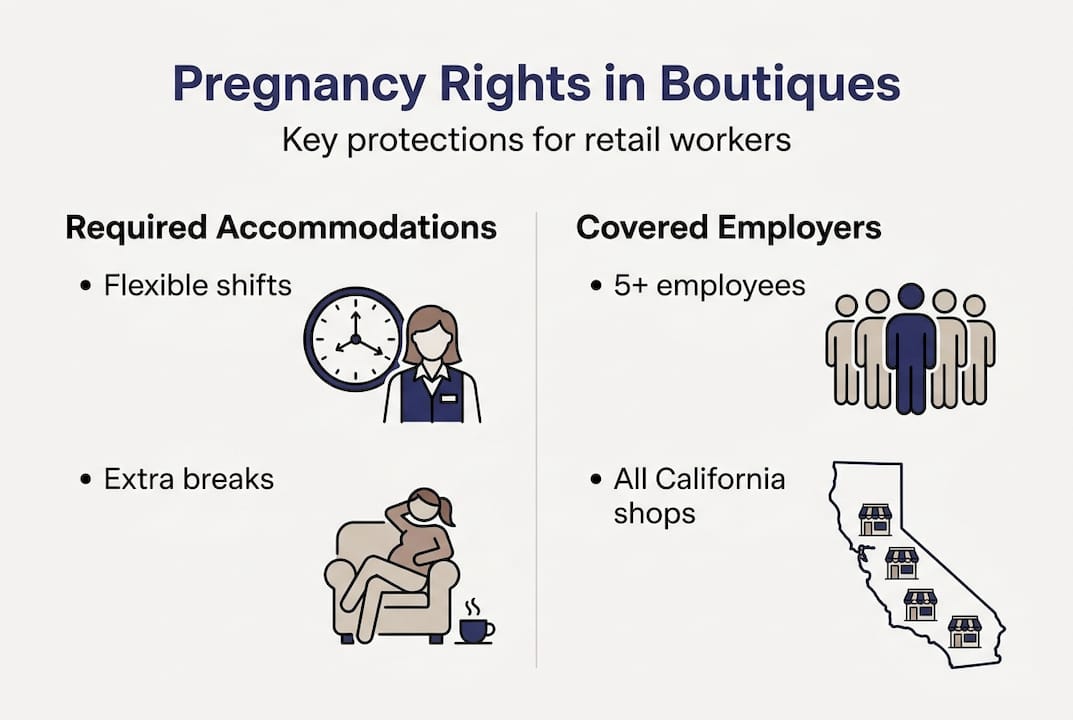 Pregnancy Rights in Boutiques
Key protections for retail workers

Required Accommodations
• Flexible shifts
• Extra breaks

Covered Employers
• 5+ employees
• All California shops