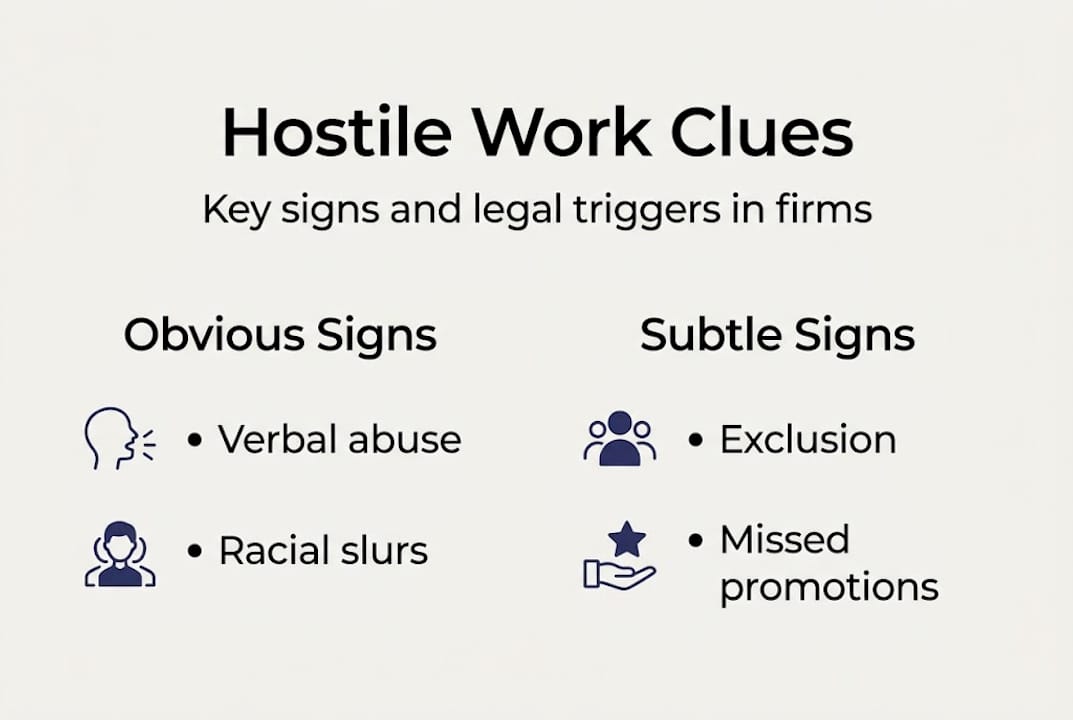 Hostile Work Clues

Key signs and legal triggers in firms

Obvious Signs

• Verbal abuse

• Racial slurs

Subtle Signs

• Exclusion

• Missed promotions