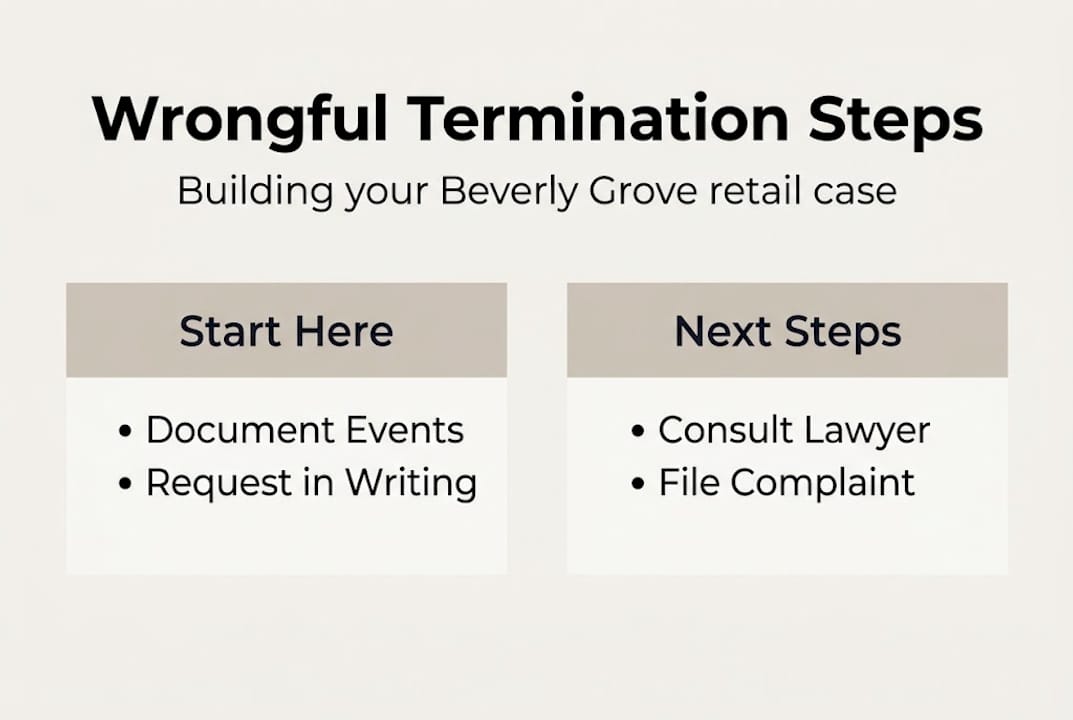 Wrongful Termination Steps

Building your Beverly Grove retail case

Start Here

• Document Events
• Request in Writing

Next Steps

• Consult Lawyer
• File Complaint