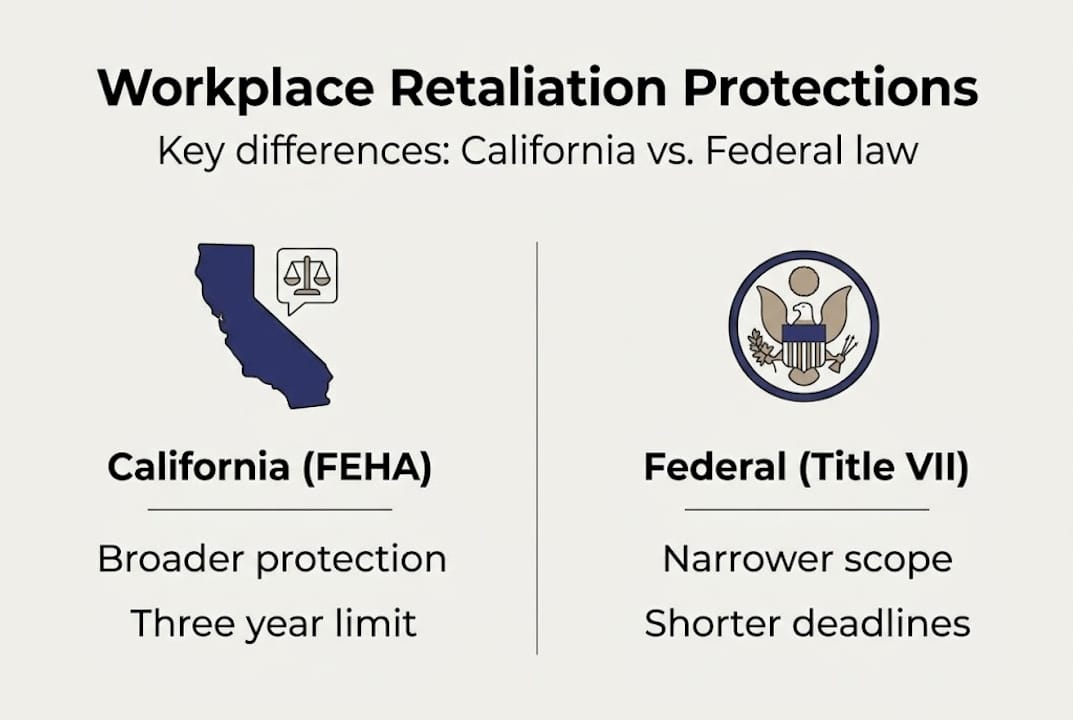 Workplace Retaliation Protections

Key differences: California vs. Federal law

California (FEHA)

Broader protection

Three year limit

Federal (Title VII)

Narrower scope

Shorter deadlines