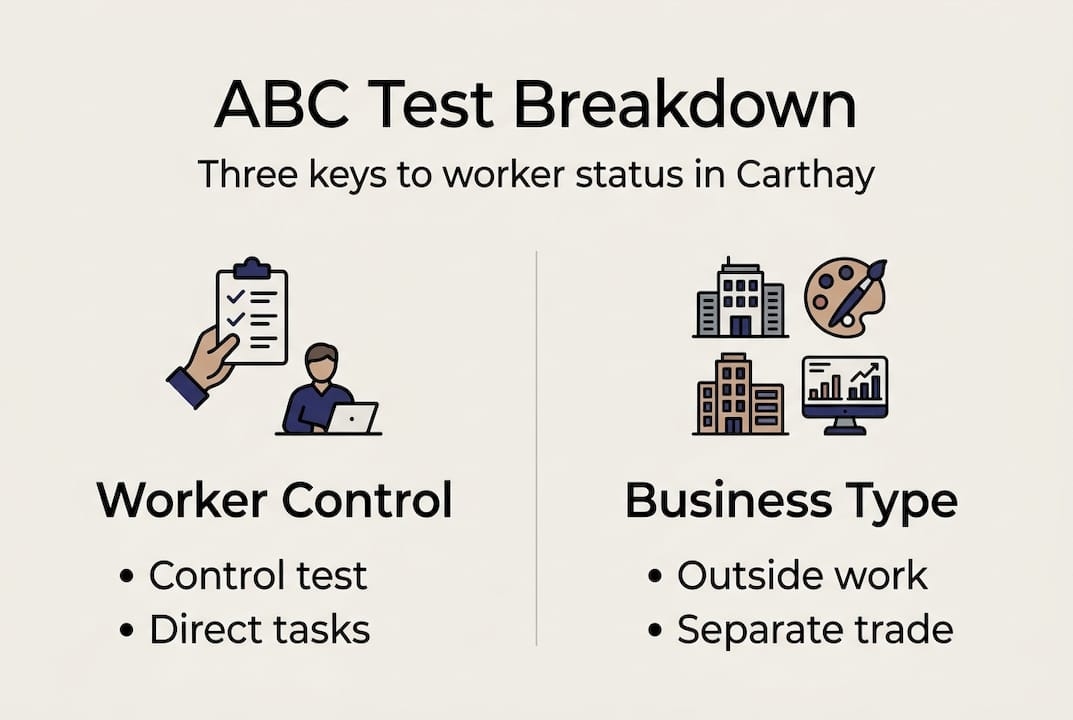 ABC Test Breakdown

Three keys to worker status in Carthay

Worker Control

• Control test
• Direct tasks

Business Type

• Outside work
• Separate trade