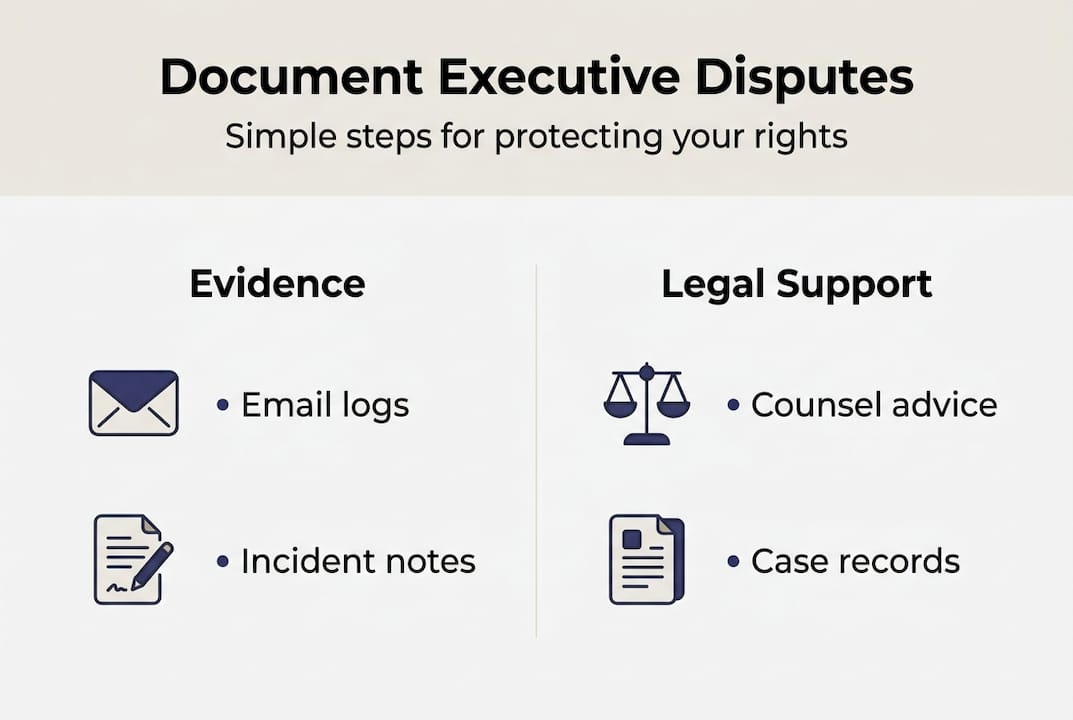 Document Executive Disputes

Simple steps for protecting your rights

Evidence

• Email logs

• Incident notes

Legal Support

• Counsel advice

• Case records