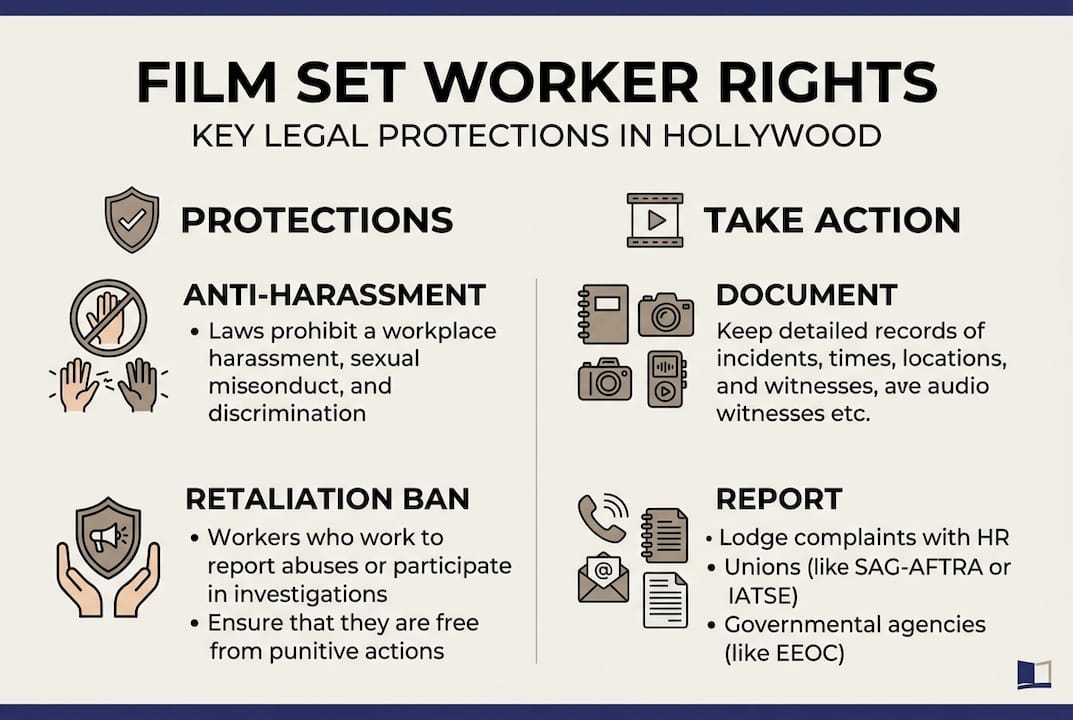 FILM SET WORKER RIGHTS
KEY LEGAL PROTECTIONS IN HOLLYWOOD

PROTECTIONS

ANTI-HARASSMENT
• Laws prohibit a workplace harassment, sexual miseonduct, and discrimination

RETALIATION BAN
• Workers who work to report abuses or participate in investigations
• Ensure that they are free from punitive actions

TAKE ACTION

DOCUMENT
Keep detailed records of incidents, times, locations, and witnesses, ave audio witnesses etc.

REPORT
• Lodge complaints with HR
• Unions (like SAG-AFTRA or IATSE)
• Governmental agencies (like EEOC)