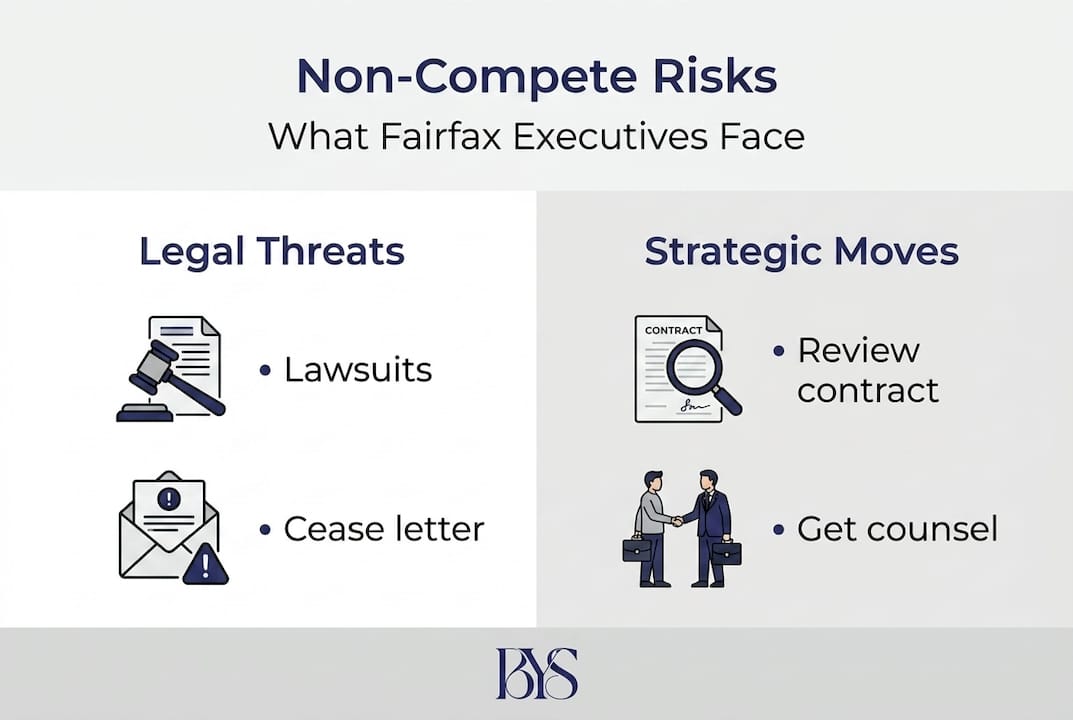 Non-Compete Risks
What Fairfax Executives Face

Legal Threats

• Lawsuits

• Cease letter

Strategic Moves

CONTRACT

• Review contract

• Get counsel

BYS