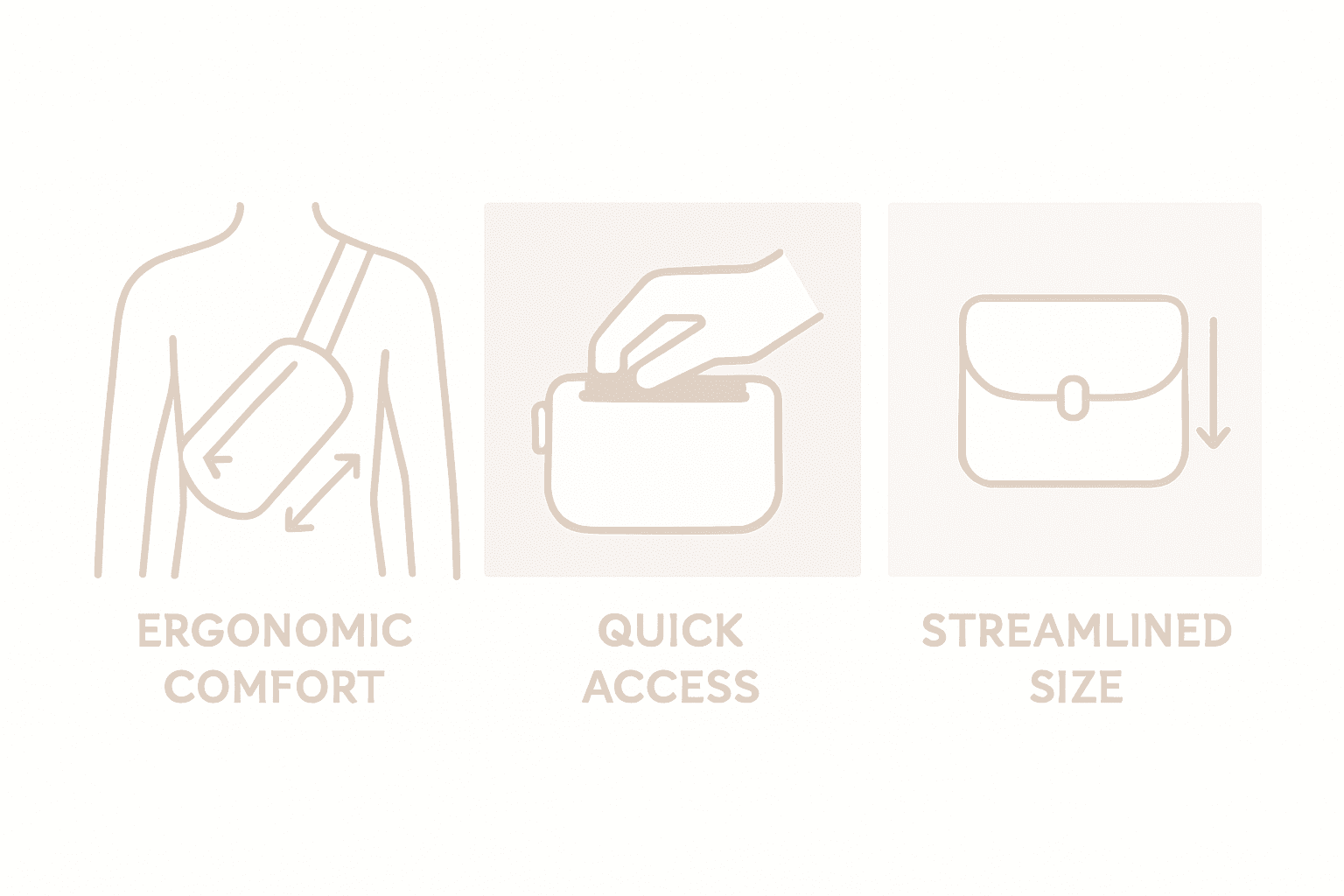 ERGONOMIC COMFORT

QUICK ACCESS

STREAMLINED SIZE