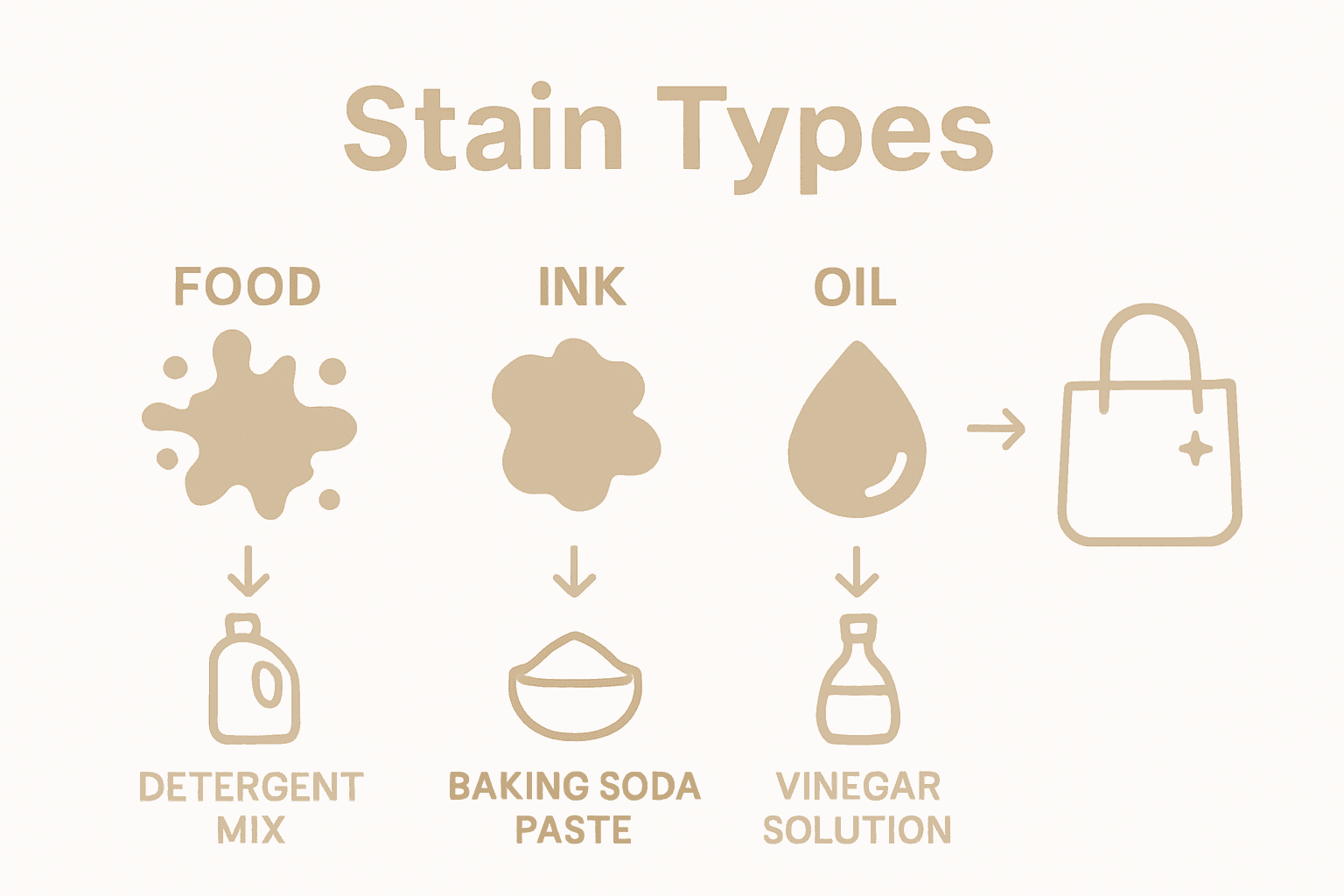 Stain Types

FOOD

INK

OIL

DETERGENT MIX

BAKING SODA PASTE

VINEGAR SOLUTION