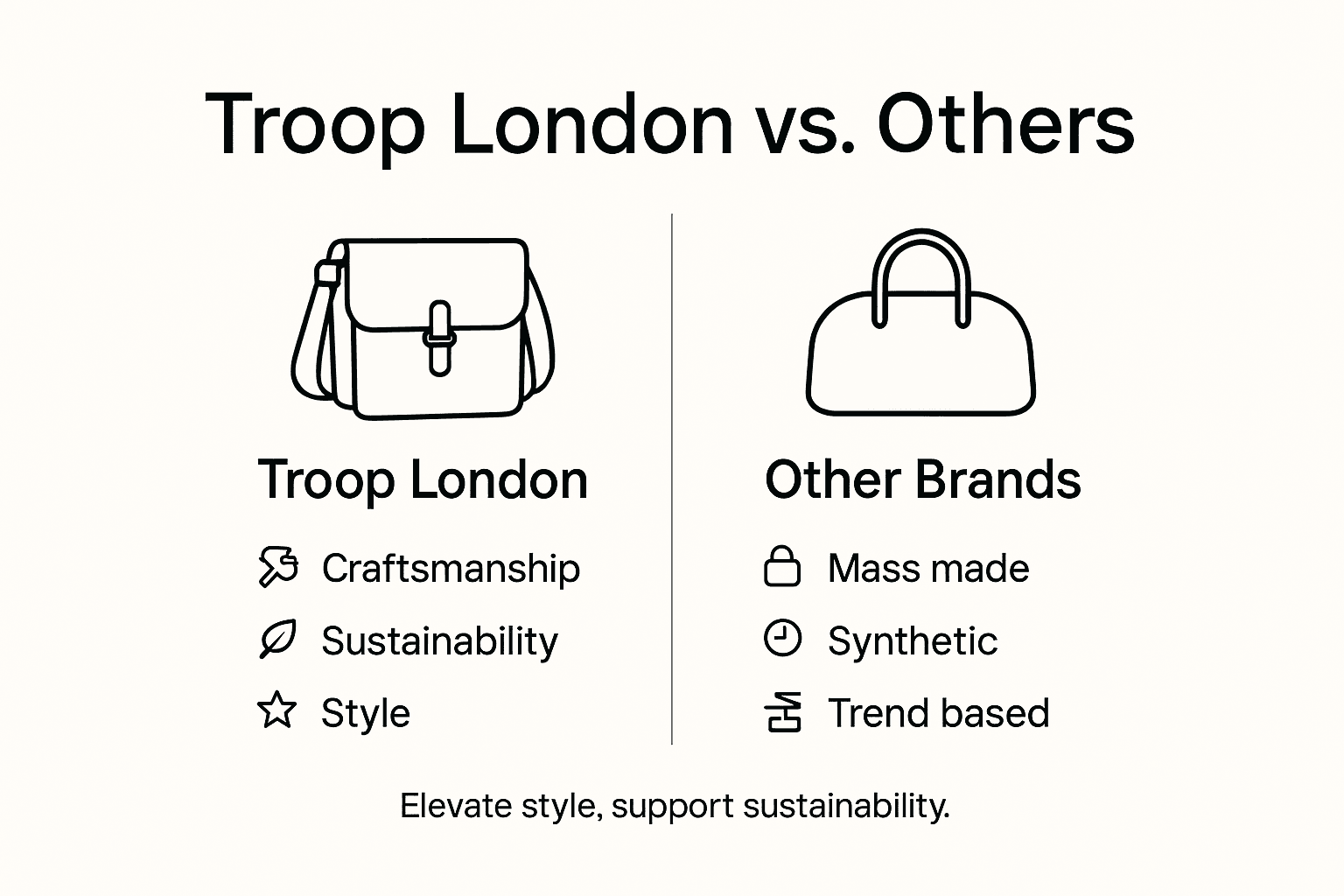 Troop London vs. Others

Troop London

Craftsmanship

Sustainability

Style

Other Brands

Mass made

Synthetic

Trend based

Elevate style, support sustainability.