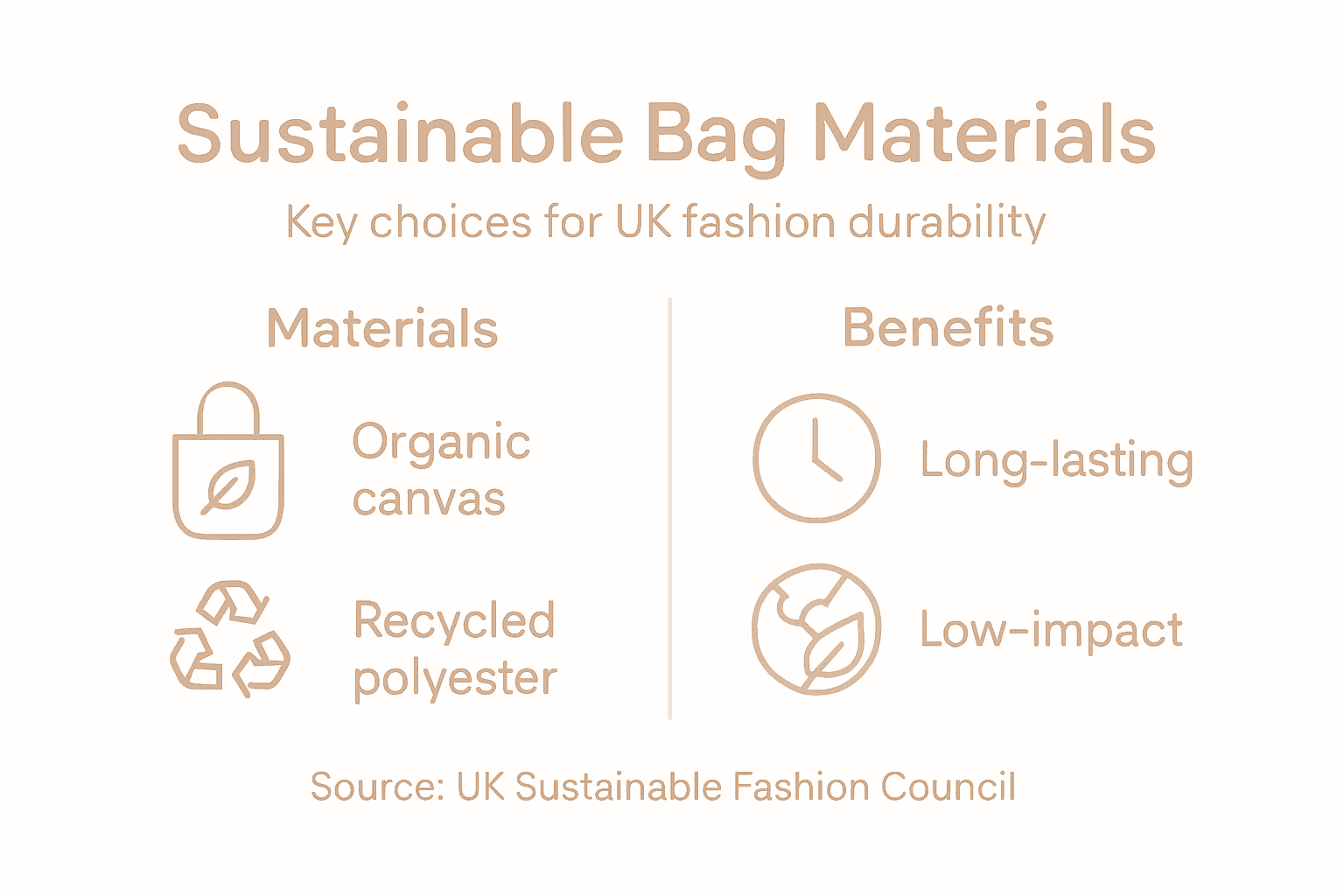 Sustainable Bag Materials

Key choices for UK fashion durability

Materials

Organic canvas

Recycled polyester

Benefits

Long-lasting

Low-impact

Source: UK Sustainable Fashion Council