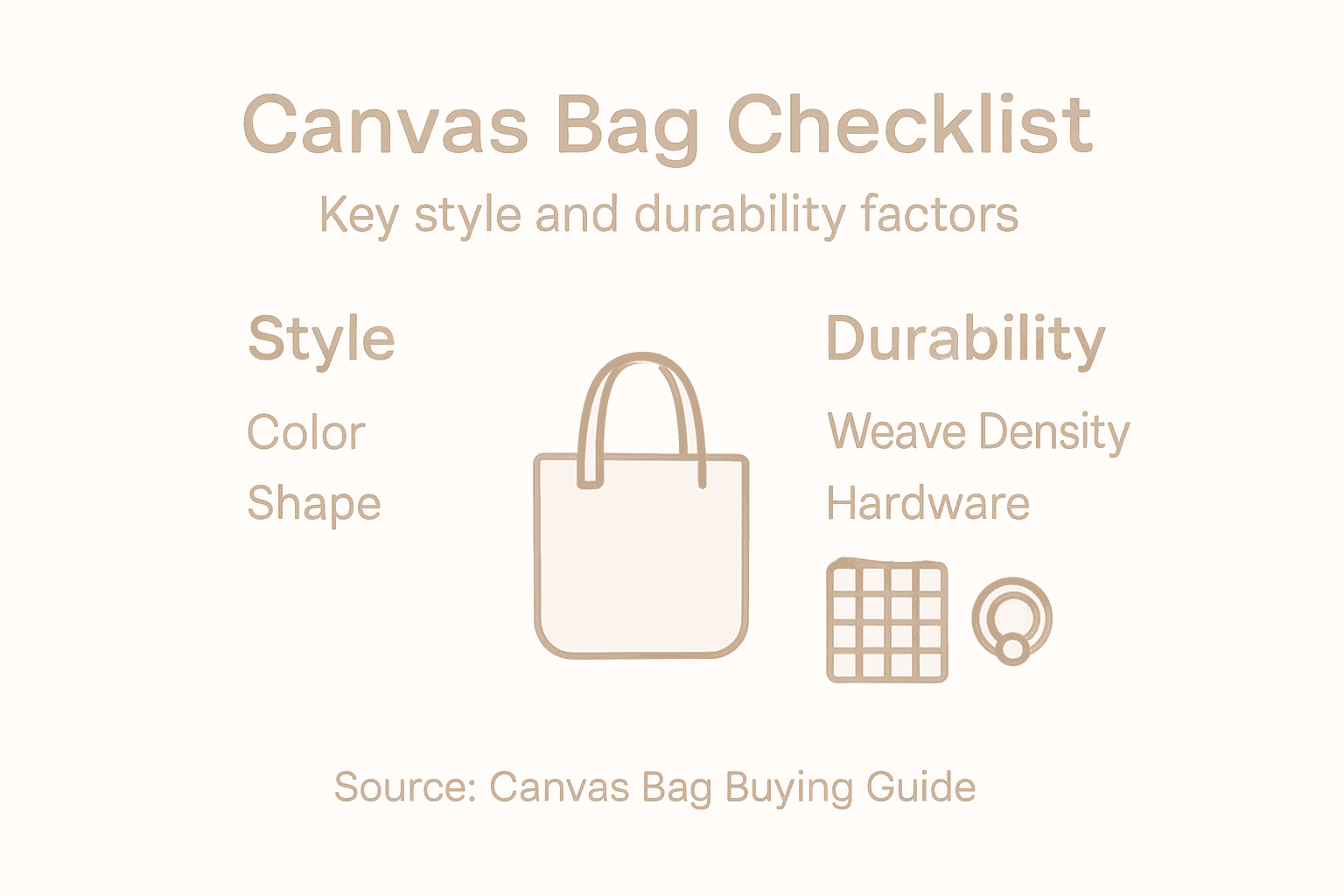 Canvas Bag Checklist

Key style and durability factors

Style

Color

Shape

Durability

Weave Density

Hardware

Source: Canvas Bag Buying Guide